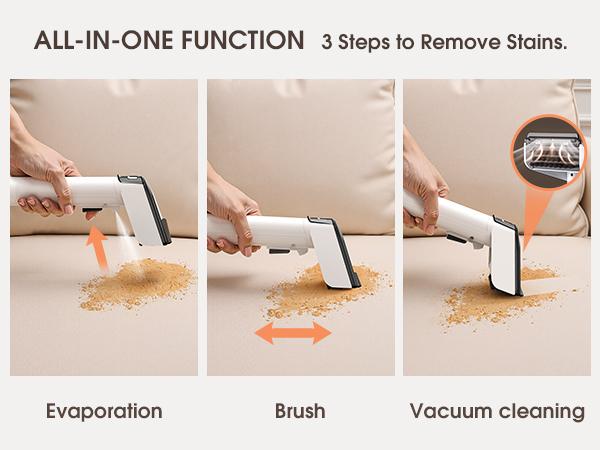 ALL-IN-ONE FUNCTION 3 Steps to Remove Stains.

Evaporation

Brush

Vacuum cleaning