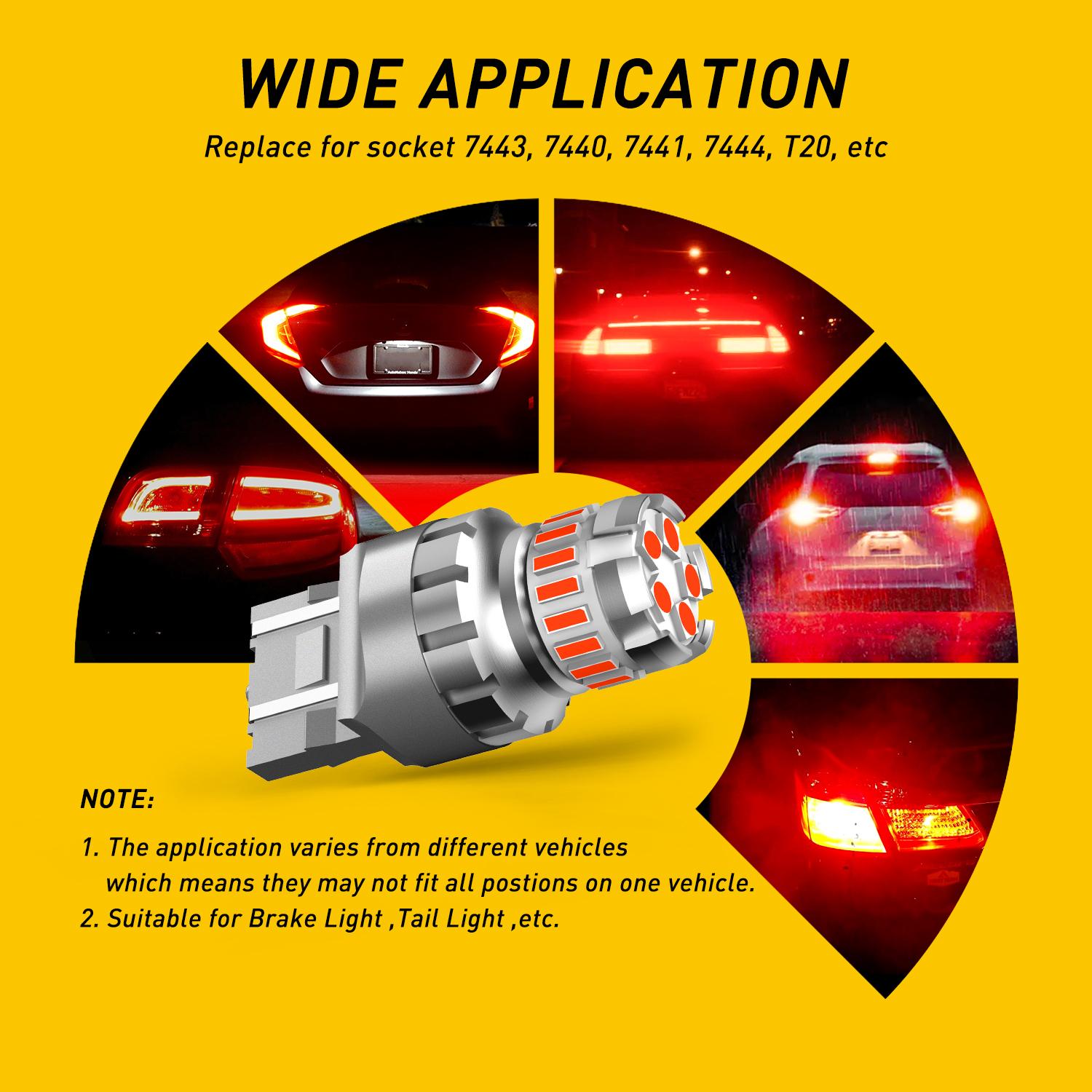 WIDE APPLICATION

Replace for socket 7443, 7440, 7441, 7444, T20, etc

NOTE:

1. The application varies from different vehicles which means they may not fit all postions on one vehicle.

2. Suitable for Brake Light ,Tail Light ,etc.