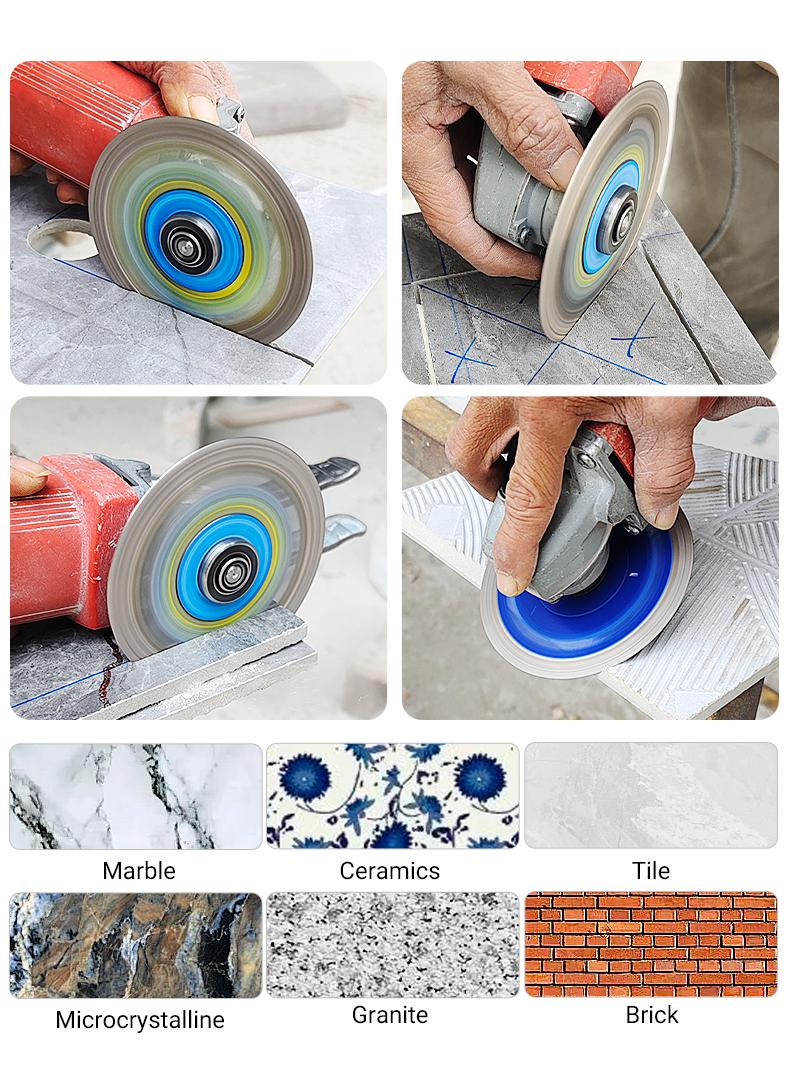 Marble
Ceramics
Tile
Microcrystalline
Granite
Brick