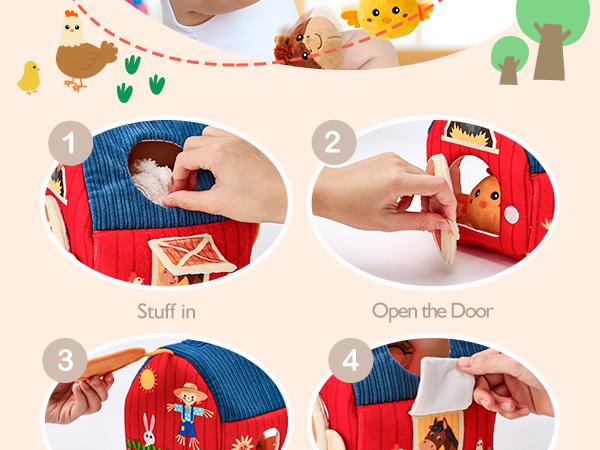 1

2

Stuff in

Open the Door

3

4