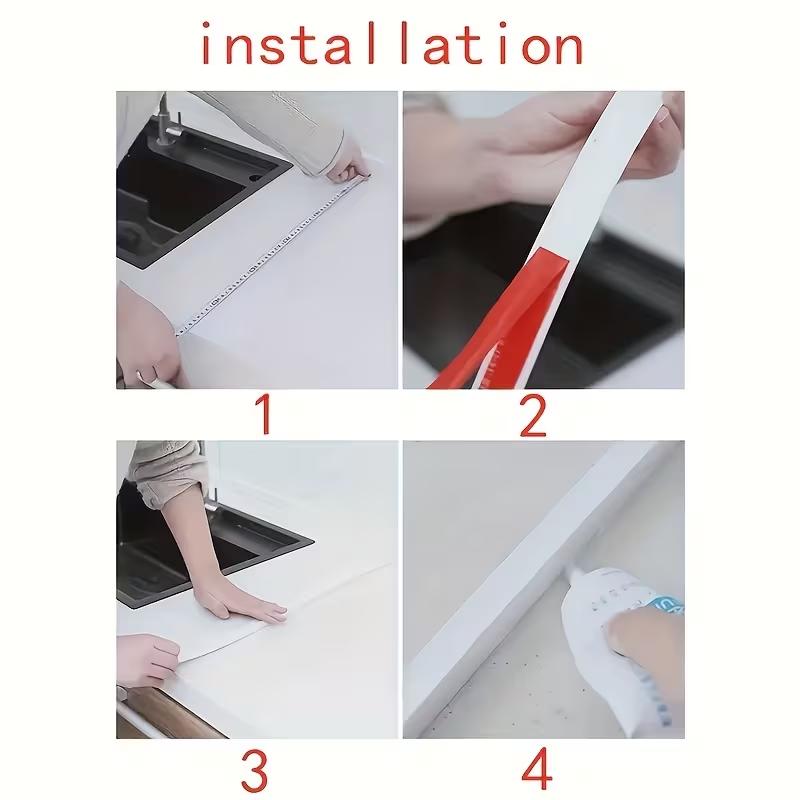 installation

1

2

3

4