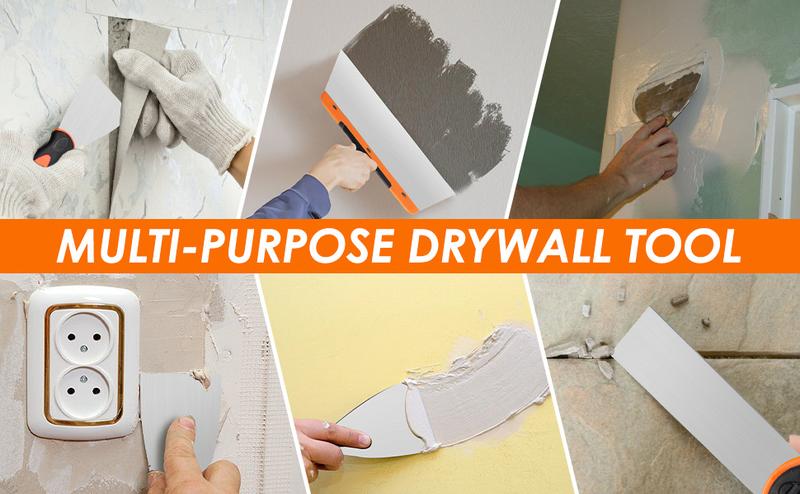 MULTI-PURPOSE DRYWALL TOOL