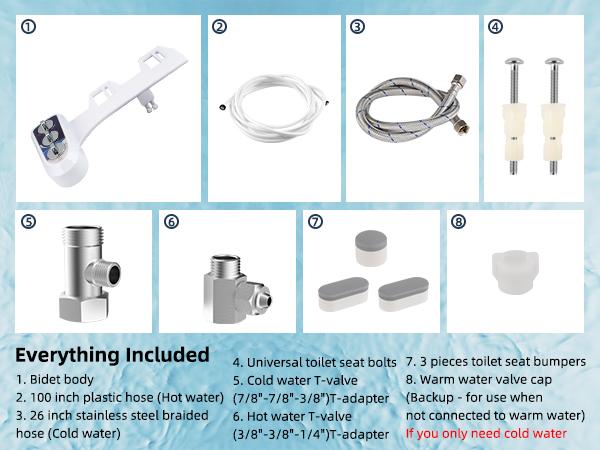 ①

②

③

④

⑤

⑥

⑦

⑧

Everything Included

1. Bidet body
2. 100 inch plastic hose (Hot water)
3. 26 inch stainless steel braided hose (Cold water)

4. Universal toilet seat bolts
5. Cold water T-valve (7/8"-7/8"-3/8")T-adapter
6. Hot water T-valve (3/8"-3/8"-1/4")T-adapter

7. 3 pieces toilet seat bumpers
8. Warm water valve cap (Backup - for use when not connected to warm water)
If you only need cold water