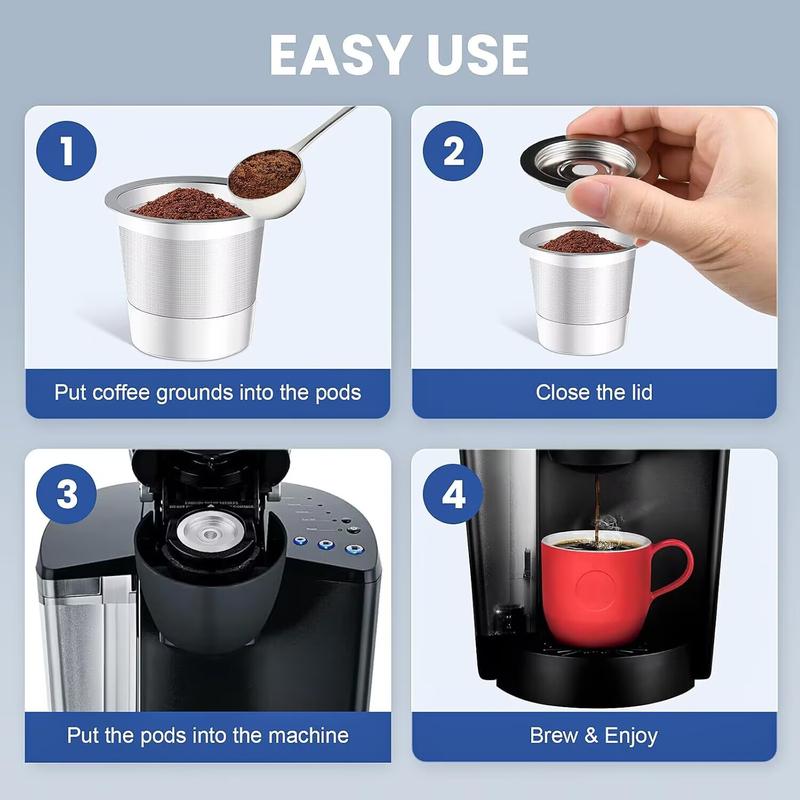 EASY USE

1

Put coffee grounds into the pods

2

Close the lid

3

Put the pods into the machine

4

Brew & Enjoy