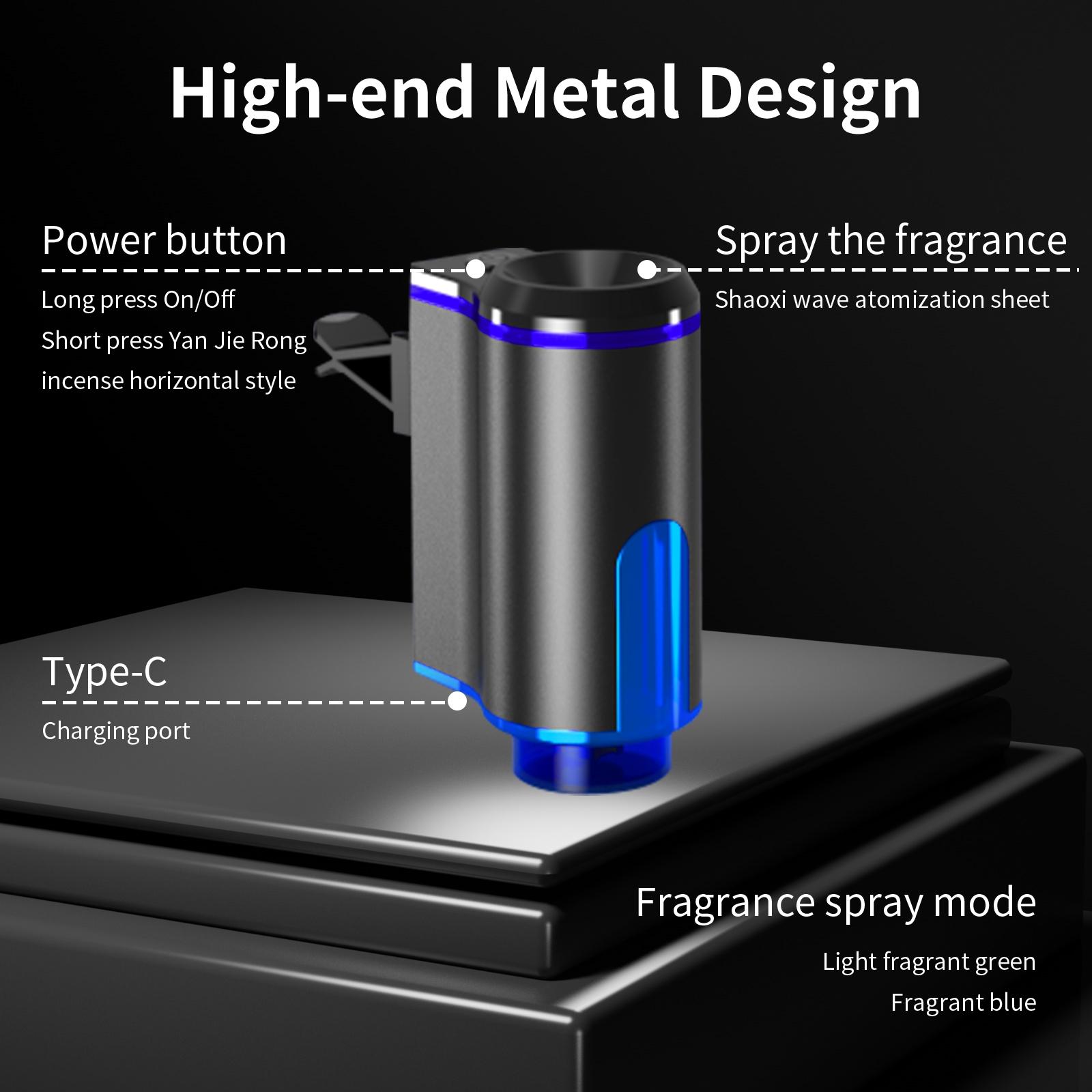 High-end Metal Design

Power button

Long press On/Off
Short press Yan Jie Rong
incense horizontal style

Spray the fragrance

Shaoxi wave atomization sheet

Type-C

Charging port

Fragrance spray mode

Light fragrant green
Fragrant blue