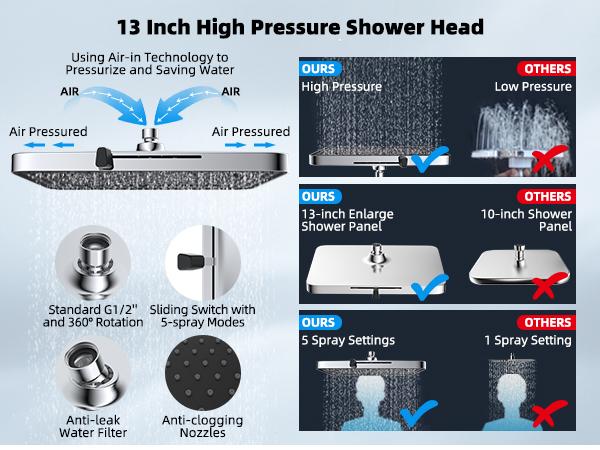 13 Inch High Pressure Shower Head

Using Air-in Technology to Pressurize and Saving Water

AIR

AIR

Air Pressured

Air Pressured

Standard G1/2'' and 360° Rotation

Sliding Switch with 5-spray Modes

Anti-leak Water Filter

Anti-clogging Nozzles

OURS

High Pressure

OTHERS

Low Pressure

OURS

13-inch Enlarge Shower Panel

OTHERS

10-inch Shower Panel

OURS

5 Spray Settings

OTHERS

1 Spray Setting