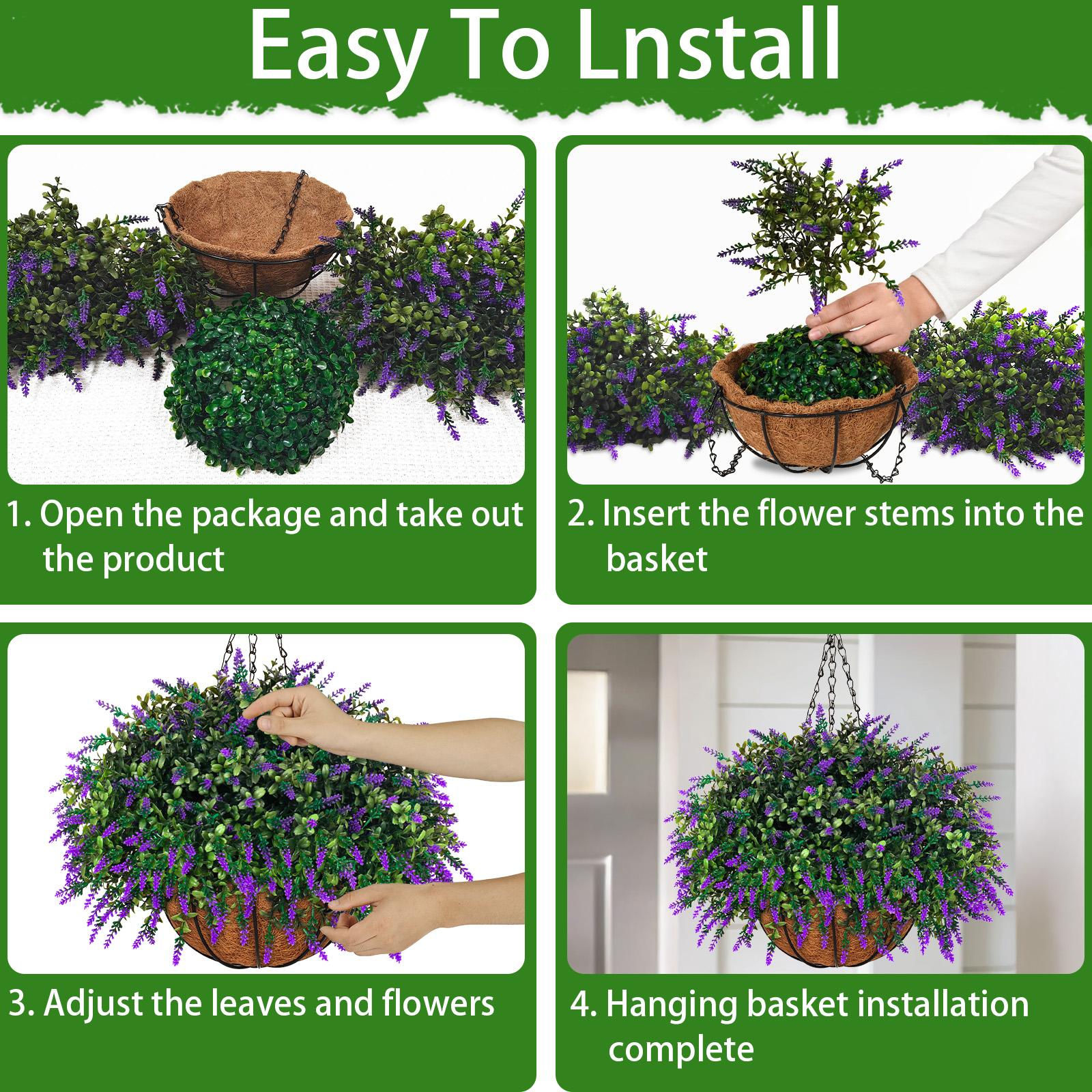 Easy To Lnstall

1. Open the package and take out the product

2. Insert the flower stems into the basket

3. Adjust the leaves and flowers

4. Hanging basket installation complete