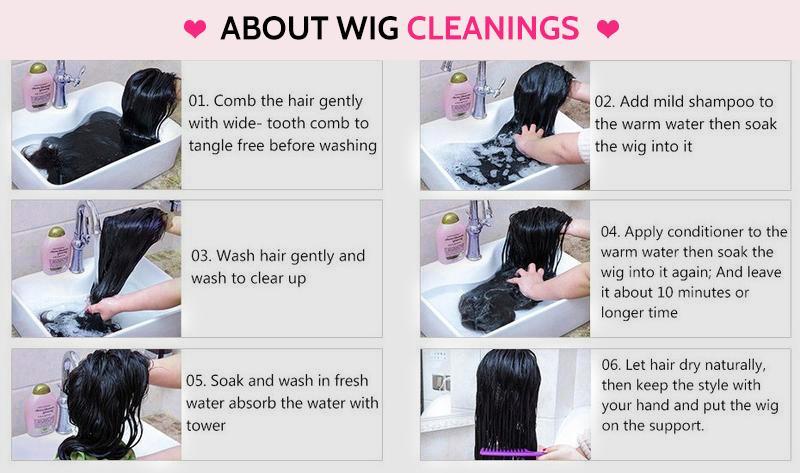 ABOUT WIG CLEANINGS

01. Comb the hair gently with wide- tooth comb to tangle free before washing

02. Add mild shampoo to the warm water then soak the wig into it

03. Wash hair gently and wash to clear up

04. Apply conditioner to the warm water then soak the wig into it again; And leave it about 10 minutes or longer time

05. Soak and wash in fresh water absorb the water with tower

06. Let hair dry naturally, then keep the style with your hand and put the wig on the support.