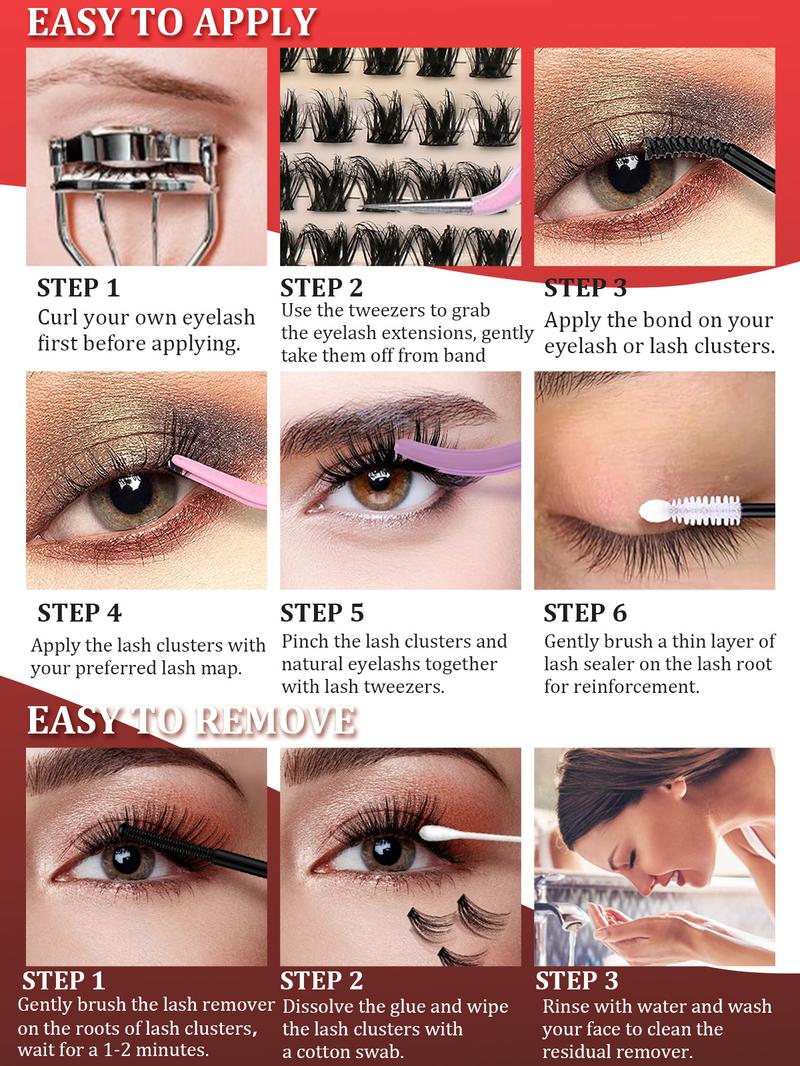 EASY TO APPLY

STEP 1
Curl your own eyelash first before applying.

STEP 2
Use the tweezers to grab the eyelash extensions, gently take them off from band

STEP 3
Apply the bond on your eyelash or lash clusters.

STEP 4
Apply the lash clusters with your preferred lash map.

STEP 5
Pinch the lash clusters and natural eyelashs together with lash tweezers.

STEP 6
Gently brush a thin layer of lash sealer on the lash root for reinforcement.

EASY TO REMOVE

STEP 1
Gently brush the lash remover on the roots of lash clusters, wait for a 1-2 minutes.

STEP 2
Dissolve the glue and wipe the lash clusters with a cotton swab.

STEP 3
Rinse with water and wash your face to clean the residual remover.