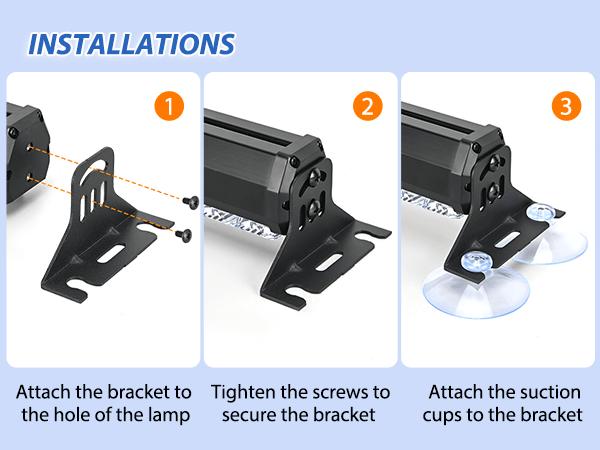 INSTALLATIONS

1

2

3

Attach the bracket to the hole of the lamp

Tighten the screws to secure the bracket

Attach the suction cups to the bracket