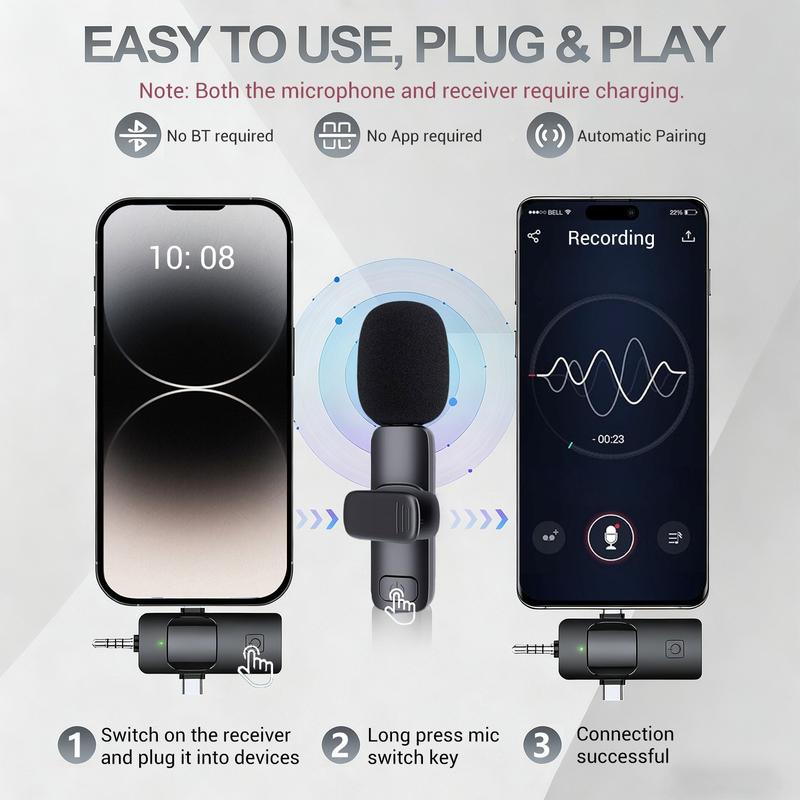 EASY TO USE, PLUG & PLAY

Note: Both the microphone and receiver require charging.

No BT required

No App required

Automatic Pairing

10: 08

BELL

22%

Recording

- 00:23

1 Switch on the receiver and plug it into devices

2 Long press mic switch key

3 Connection successful