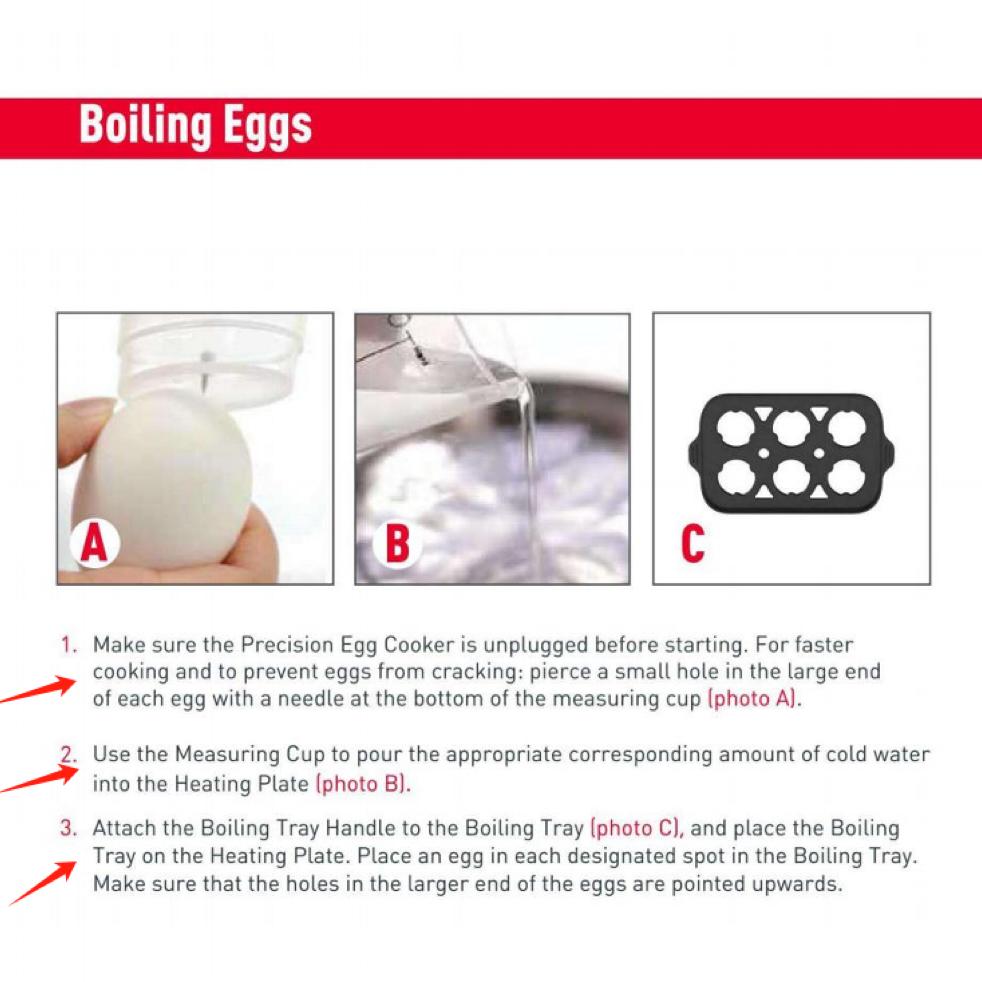 Boiling Eggs

A

B

C

1. Make sure the Precision Egg Cooker is unplugged before starting. For faster cooking and to prevent eggs from cracking: pierce a small hole in the large end of each egg with a needle at the bottom of the measuring cup (photo A).

2. Use the Measuring Cup to pour the appropriate corresponding amount of cold water into the Heating Plate (photo B).

3. Attach the Boiling Tray Handle to the Boiling Tray (photo C), and place the Boiling Tray on the Heating Plate. Place an egg in each designated spot in the Boiling Tray. Make sure that the holes in the larger end of the eggs are pointed upwards.