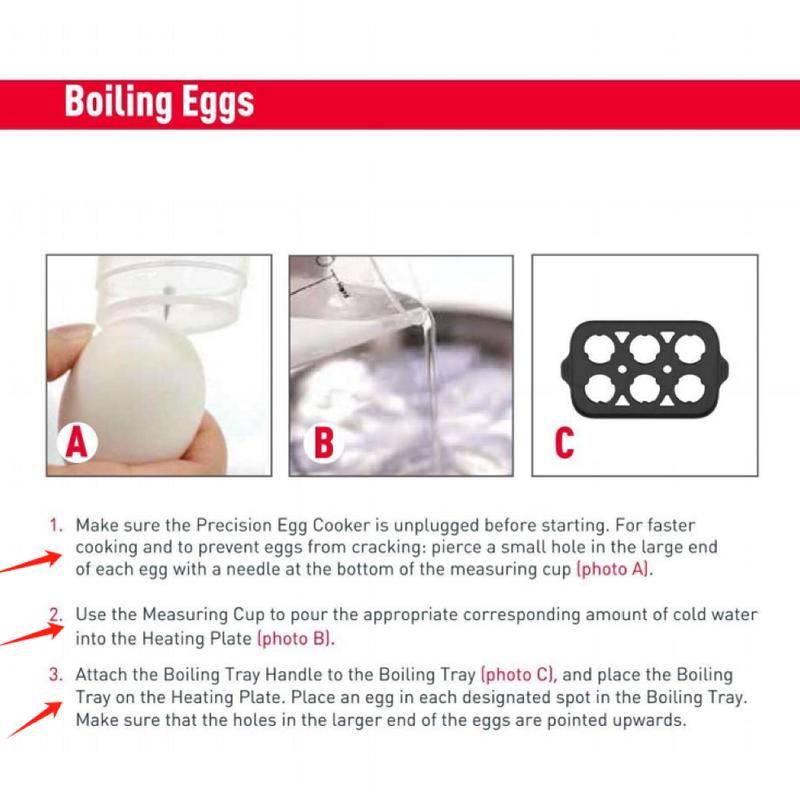 Boiling Eggs

A

B

C

1. Make sure the Precision Egg Cooker is unplugged before starting. For faster cooking and to prevent eggs from cracking: pierce a small hole in the large end of each egg with a needle at the bottom of the measuring cup (photo A).

2. Use the Measuring Cup to pour the appropriate corresponding amount of cold water into the Heating Plate (photo B).

3. Attach the Boiling Tray Handle to the Boiling Tray (photo C), and place the Boiling Tray on the Heating Plate. Place an egg in each designated spot in the Boiling Tray. Make sure that the holes in the larger end of the eggs are pointed upwards.