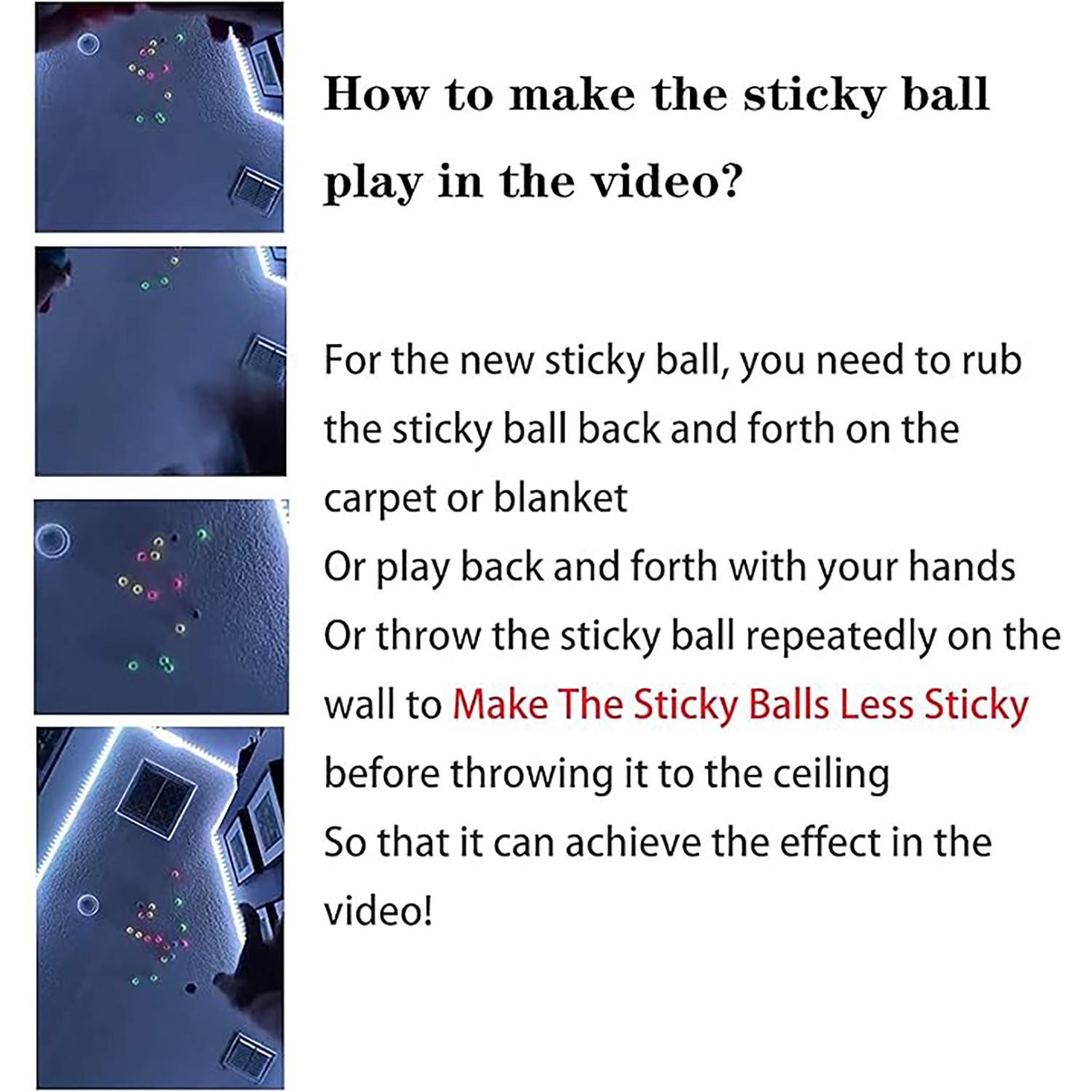 How to make the sticky ball play in the video?

For the new sticky ball, you need to rub the sticky ball back and forth on the carpet or blanket
Or play back and forth with your hands
Or throw the sticky ball repeatedly on the wall to Make The Sticky Balls Less Sticky before throwing it to the ceiling
So that it can achieve the effect in the video!