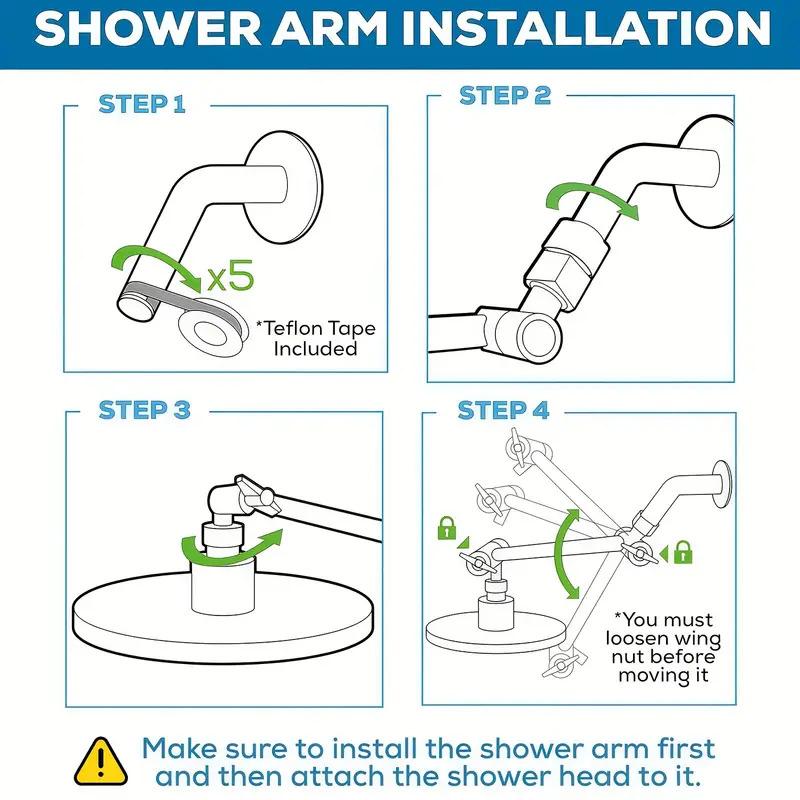 SHOWER ARM INSTALLATION

STEP 1

x5

*Teflon Tape Included

STEP 2

STEP 3

STEP 4

*You must loosen wing nut before moving it

Make sure to install the shower arm first and then attach the shower head to it.