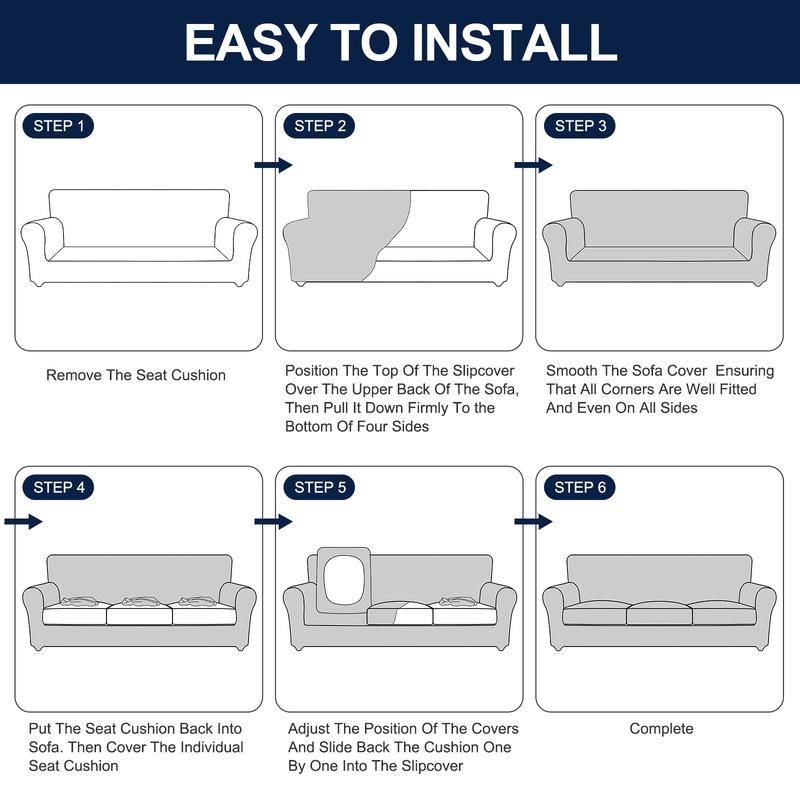 EASY TO INSTALL

STEP 1

Remove The Seat Cushion

STEP 2

Position The Top Of The Slipcover Over The Upper Back Of The Sofa, Then Pull It Down Firmly To the Bottom Of Four Sides

STEP 3

Smooth The Sofa Cover Ensuring That All Corners Are Well Fitted And Even On All Sides

STEP 4

Put The Seat Cushion Back Into Sofa. Then Cover The Individual Seat Cushion

STEP 5

Adjust The Position Of The Covers And Slide Back The Cushion One By One Into The Slipcover

STEP 6

Complete