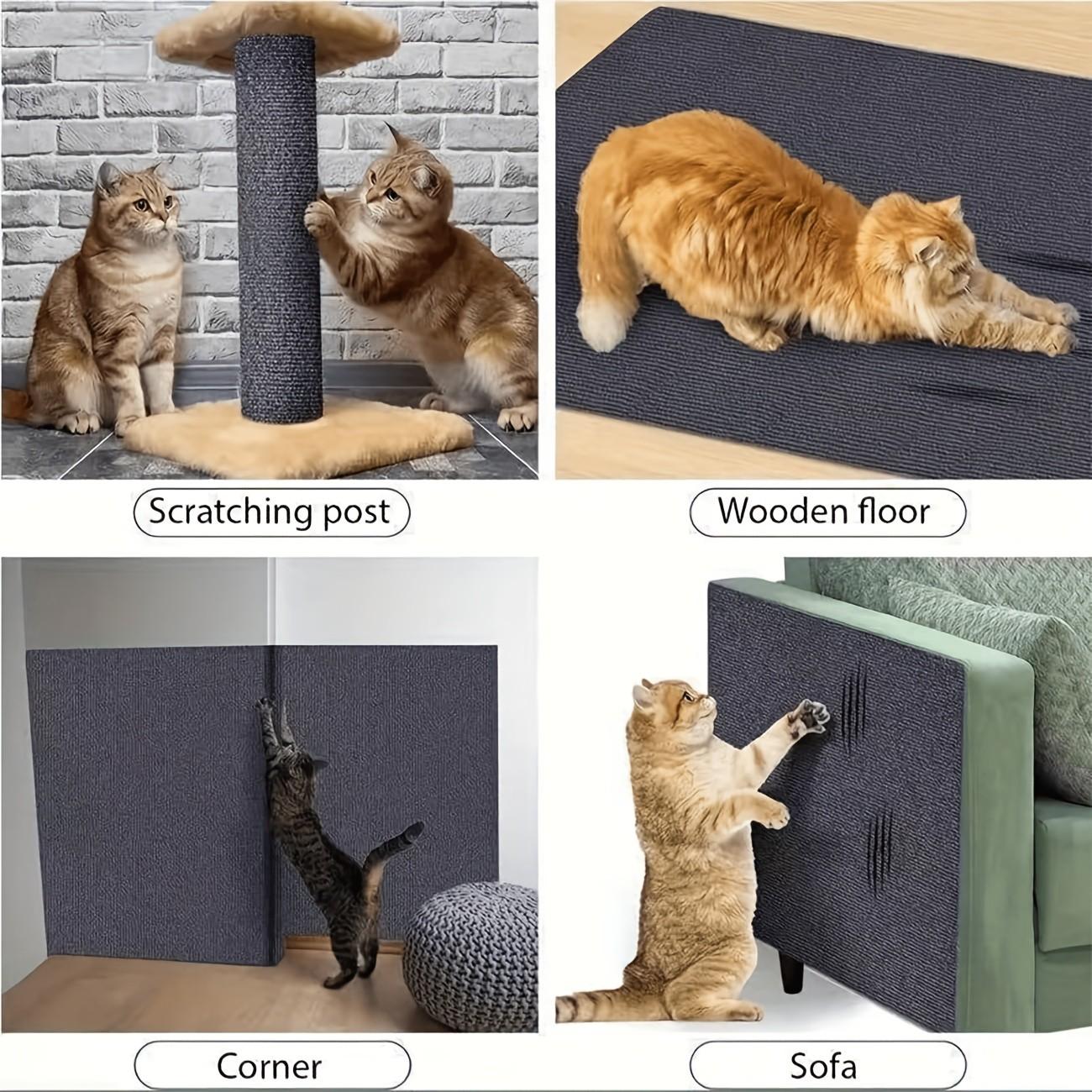 Scratching post

Wooden floor

Corner

Sofa