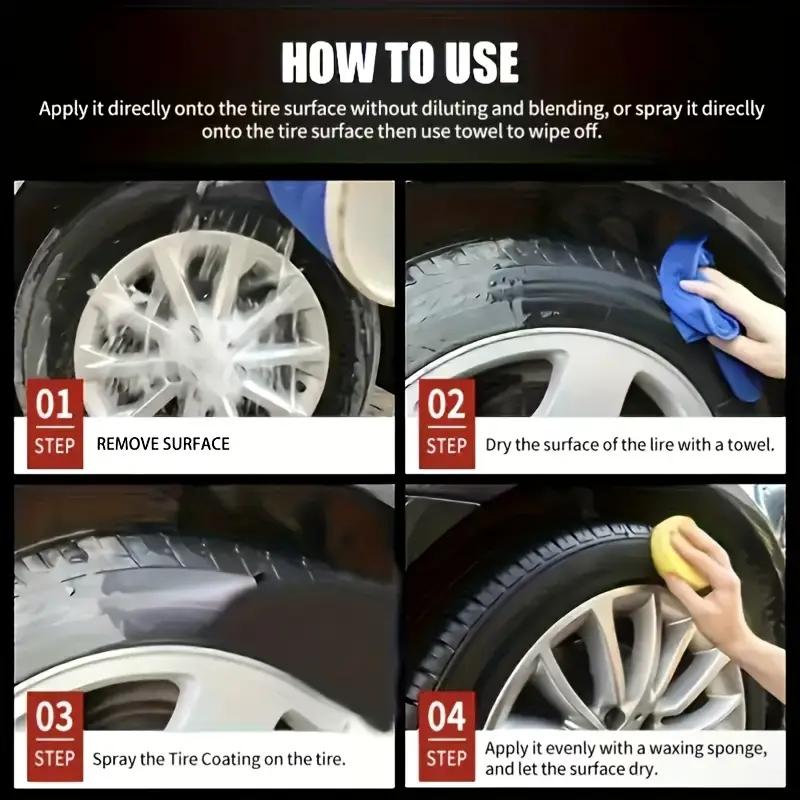 HOW TO USE

Apply it direclly onto the tire surface without diluting and blending, or spray it direclly onto the tire surface then use towel to wipe off.

01
STEP
REMOVE SURFACE

02
STEP
Dry the surface of the lire with a towel.

03
STEP
Spray the Tire Coating on the tire.

04
STEP
Apply it evenly with a waxing sponge, and let the surface dry.