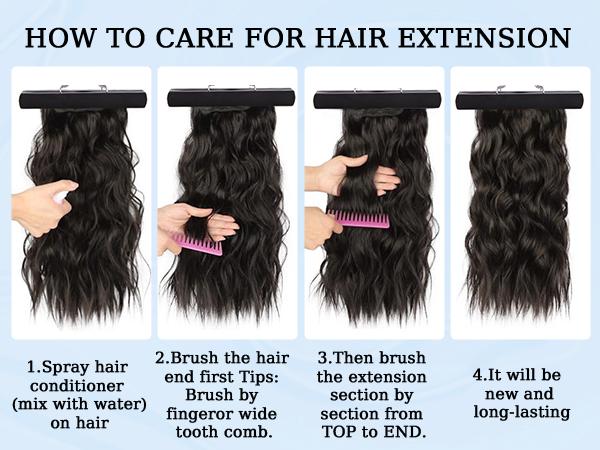 HOW TO CARE FOR HAIR EXTENSION

1.Spray hair conditioner (mix with water) on hair

2.Brush the hair end first Tips: Brush by fingeror wide tooth comb.

3.Then brush the extension section by section from TOP to END.

4.It will be new and long-lasting