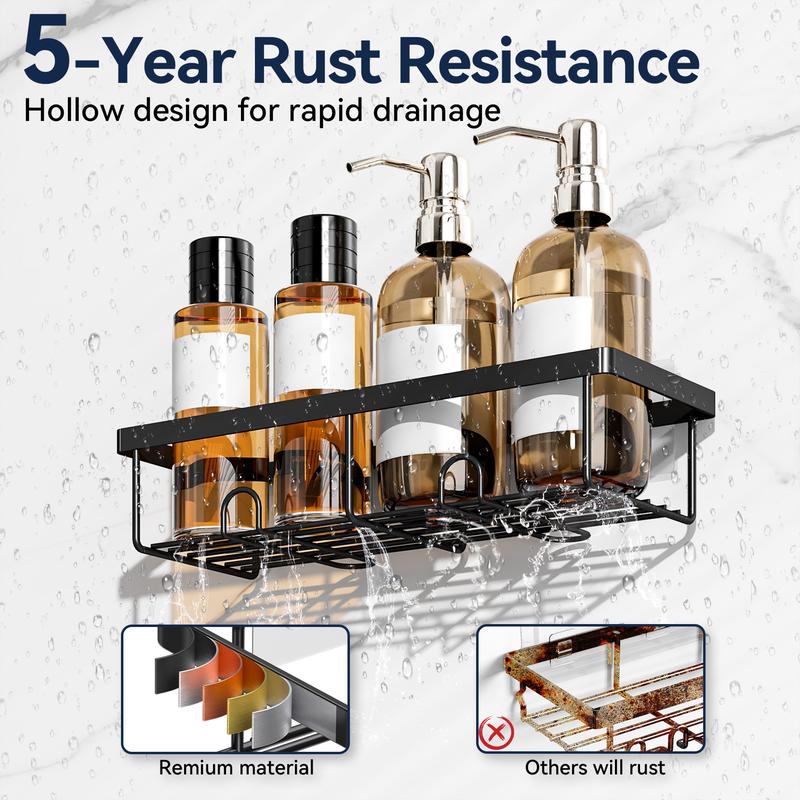 5-Year Rust Resistance
Hollow design for rapid drainage

Remium material

Others will rust