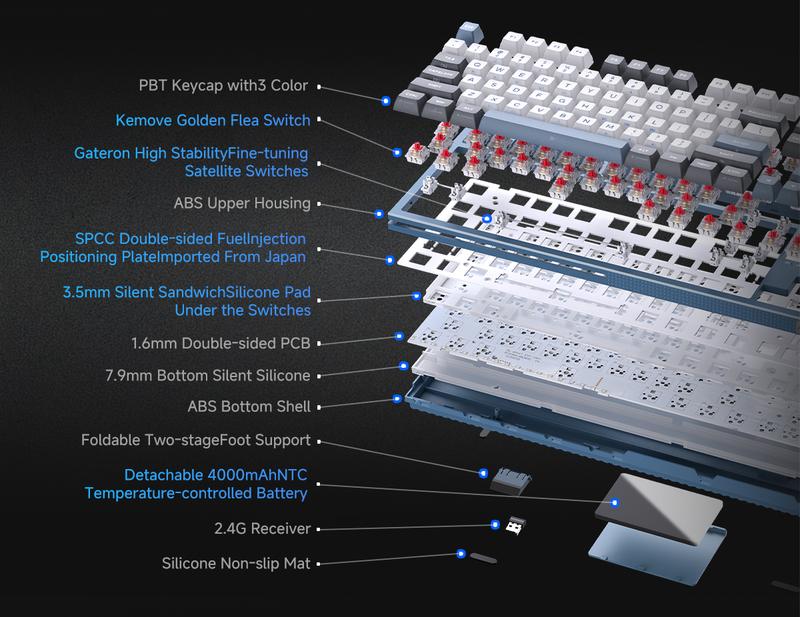 PBT Keycap with3 Color

Kemove Golden Flea Switch

Gateron High StabilityFine-tuning Satellite Switches

ABS Upper Housing

SPCC Double-sided FuelInjection Positioning PlateImported From Japan

3.5mm Silent SandwichSilicone Pad Under the Switches

1.6mm Double-sided PCB

7.9mm Bottom Silent Silicone

ABS Bottom Shell

Foldable Two-stageFoot Support

Detachable 4000mAhNTC Temperature-controlled Battery

2.4G Receiver

Silicone Non-slip Mat