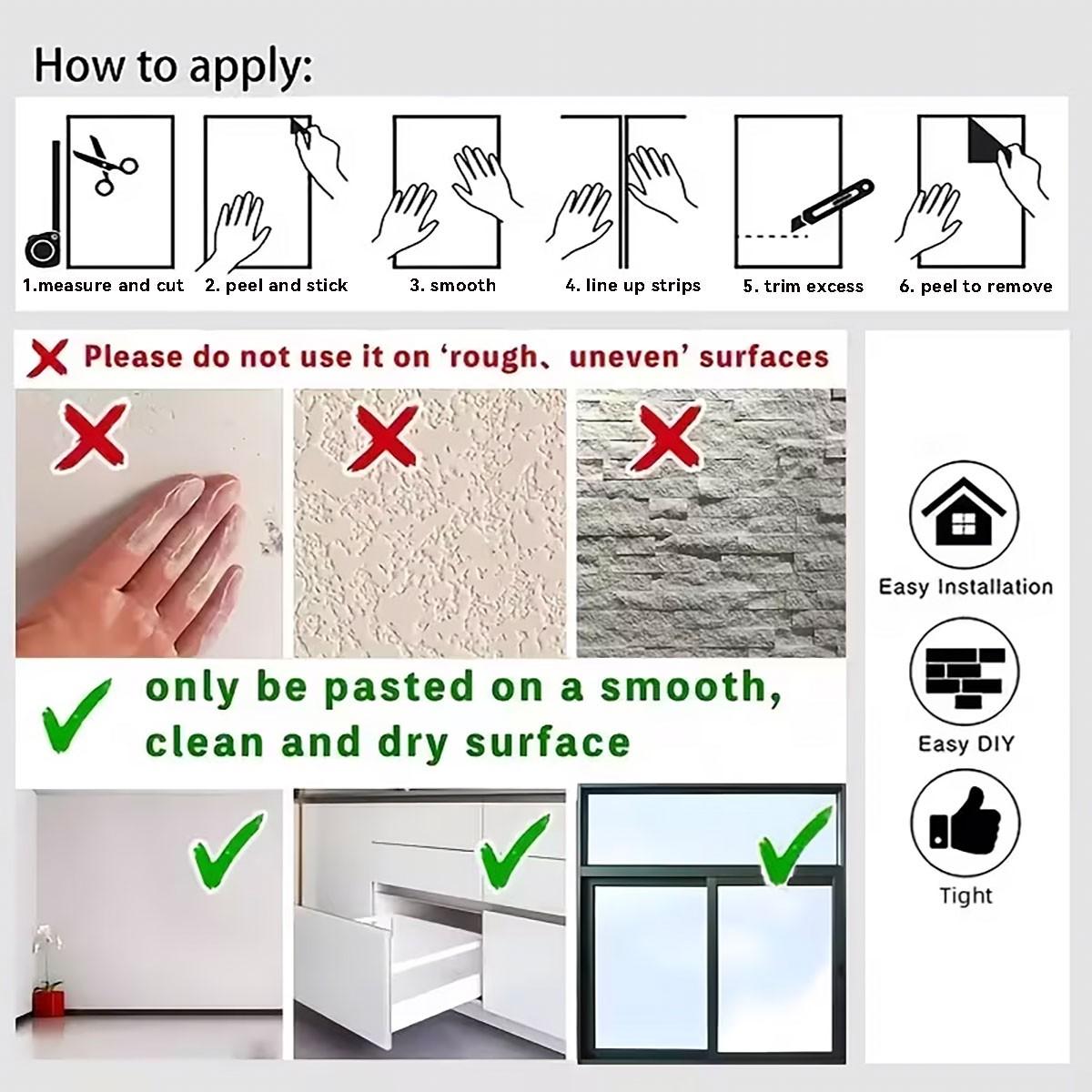 How to apply:

1.measure and cut
2. peel and stick
3. smooth
4. line up strips
5. trim excess
6. peel to remove

Please do not use it on 'rough、uneven' surfaces

only be pasted on a smooth, clean and dry surface

Easy Installation

Easy DIY

Tight