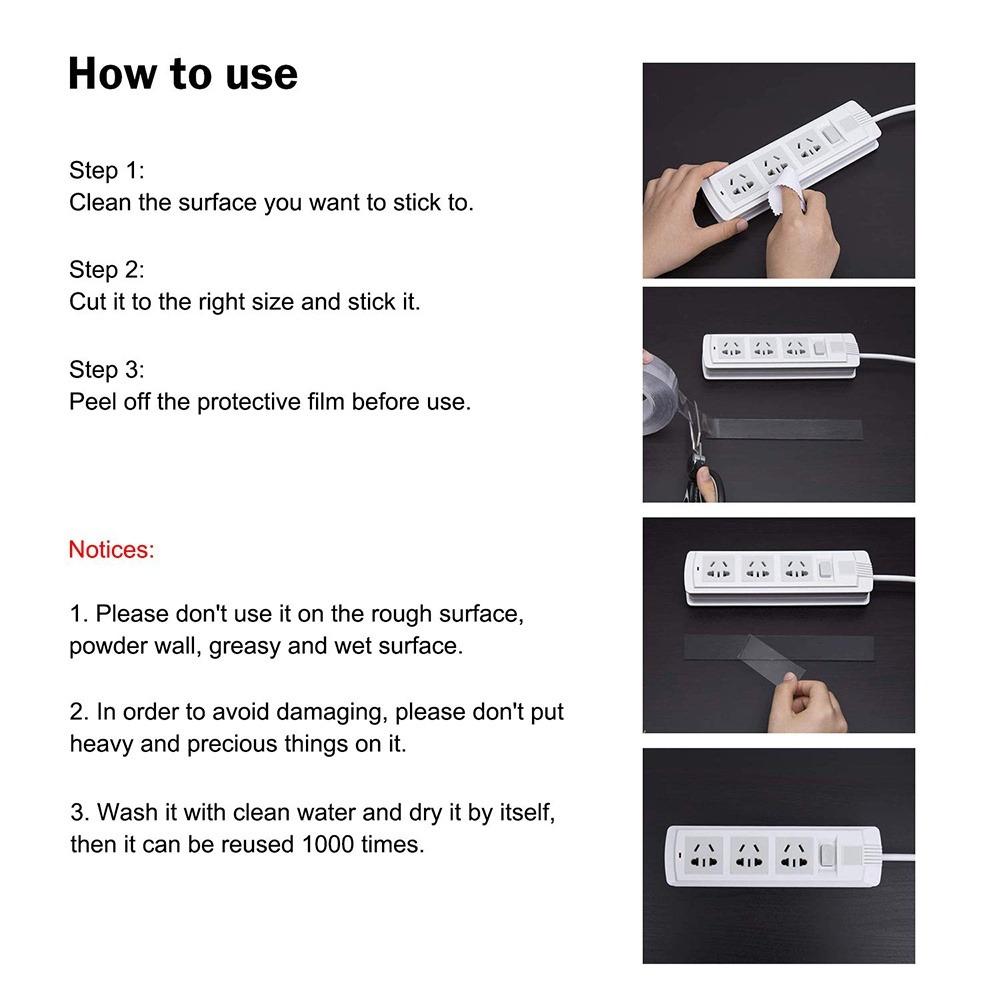 How to use

Step 1:
Clean the surface you want to stick to.

Step 2:
Cut it to the right size and stick it.

Step 3:
Peel off the protective film before use.

Notices:

1. Please don't use it on the rough surface, powder wall, greasy and wet surface.

2. In order to avoid damaging, please don't put heavy and precious things on it.

3. Wash it with clean water and dry it by itself, then it can be reused 1000 times.