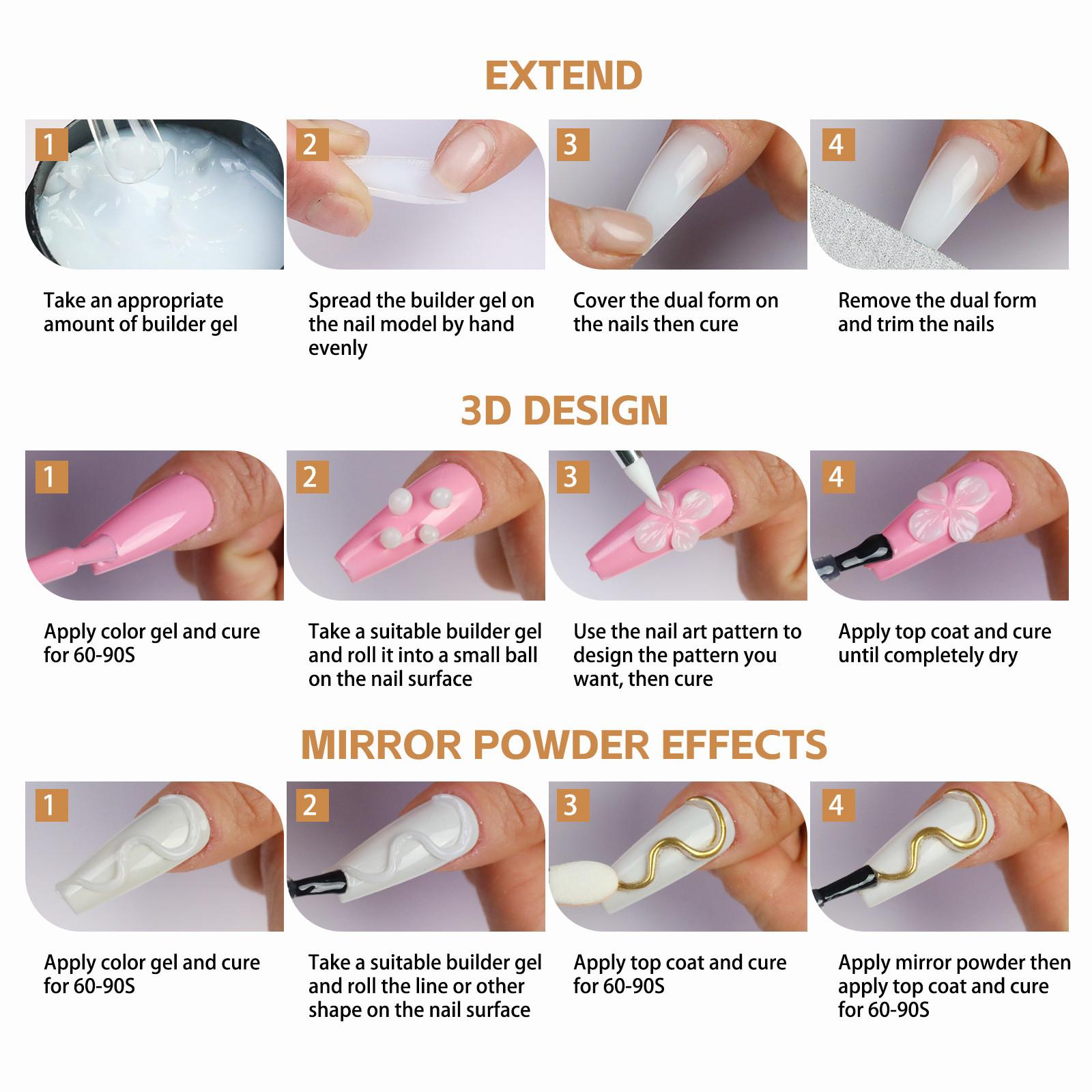 EXTEND

1

Take an appropriate amount of builder gel

2

Spread the builder gel on the nail model by hand evenly

3

Cover the dual form on the nails then cure

4

Remove the dual form and trim the nails

3D DESIGN

1

Apply color gel and cure for 60-90S

2

Take a suitable builder gel and roll it into a small ball on the nail surface

3

Use the nail art pattern to design the pattern you want, then cure

4

Apply top coat and cure until completely dry

MIRROR POWDER EFFECTS

1

Apply color gel and cure for 60-90S

2

Take a suitable builder gel and roll the line or other shape on the nail surface

3

Apply top coat and cure for 60-90S

4

Apply mirror powder then apply top coat and cure for 60-90S