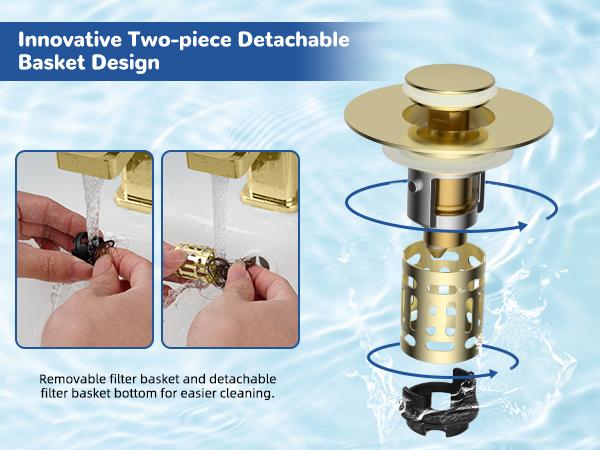 Innovative Two-piece Detachable Basket Design

Removable filter basket and detachable filter basket bottom for easier cleaning.