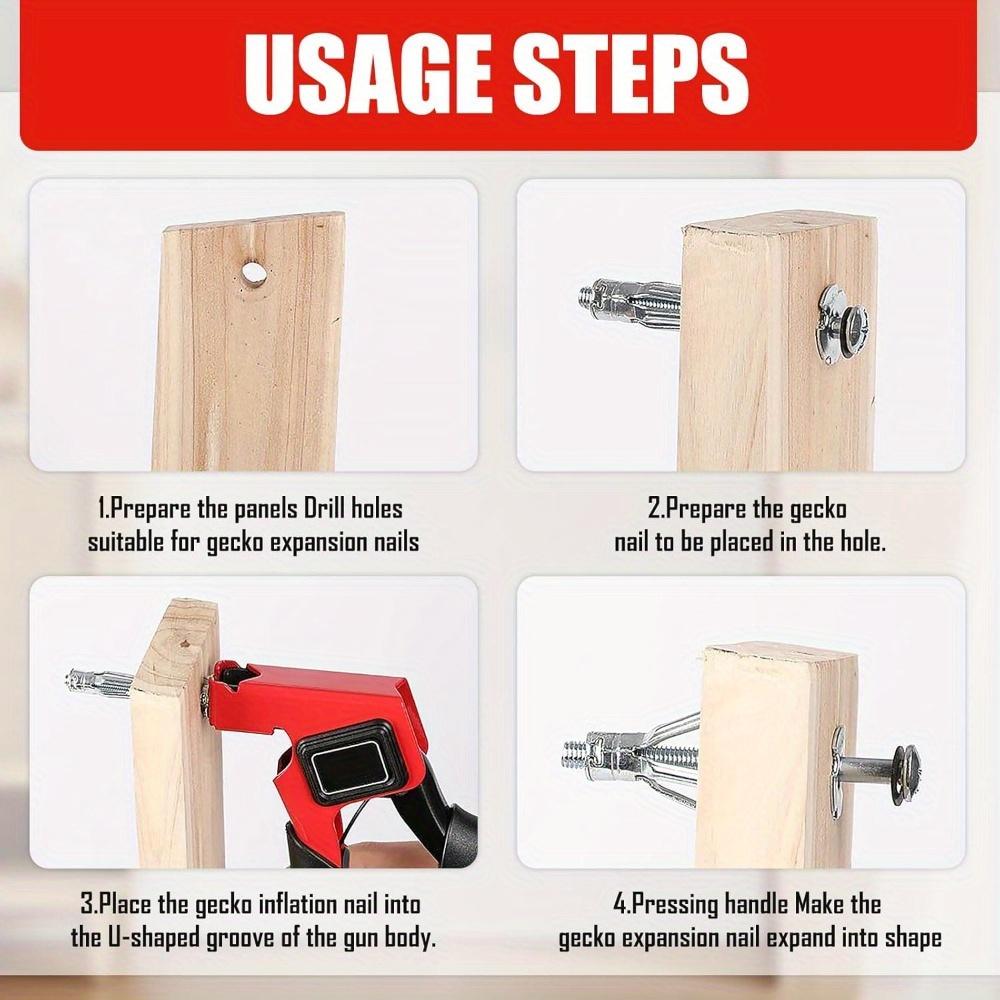 USAGE STEPS

1.Prepare the panels Drill holes suitable for gecko expansion nails

2.Prepare the gecko nail to be placed in the hole.

3.Place the gecko inflation nail into the U-shaped groove of the gun body.

4.Pressing handle Make the gecko expansion nail expand into shape