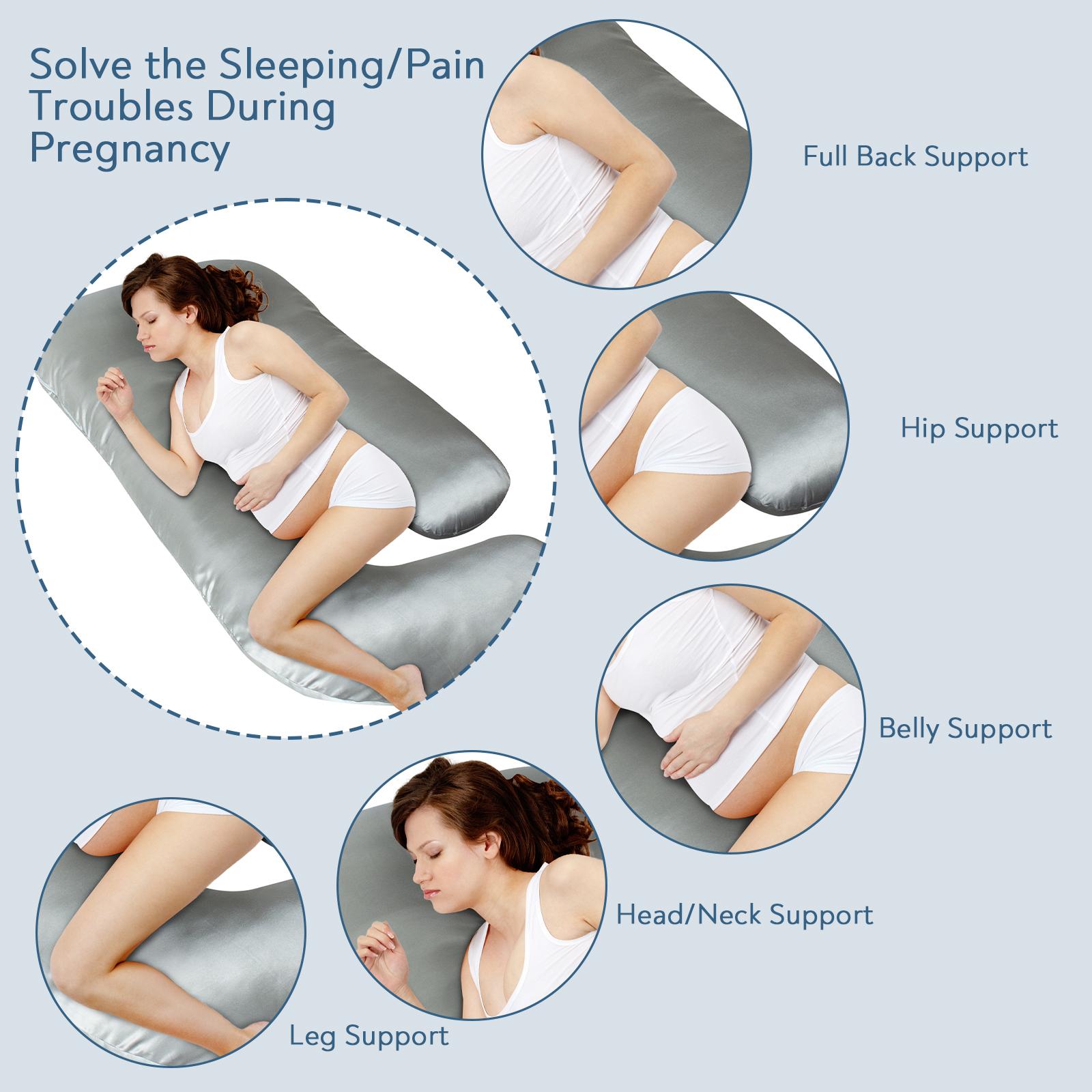 Solve the Sleeping/Pain Troubles During Pregnancy

Full Back Support

Hip Support

Belly Support

Head/Neck Support

Leg Support