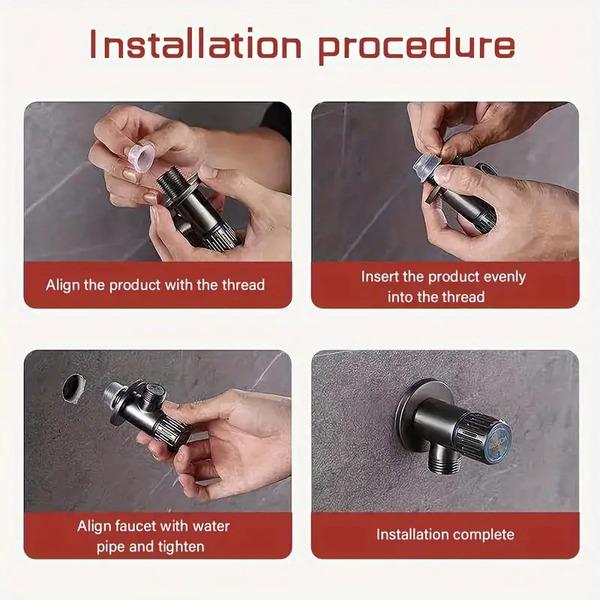 Installation procedure

Align the product with the thread

Insert the product evenly into the thread

Align faucet with water pipe and tighten

Installation complete