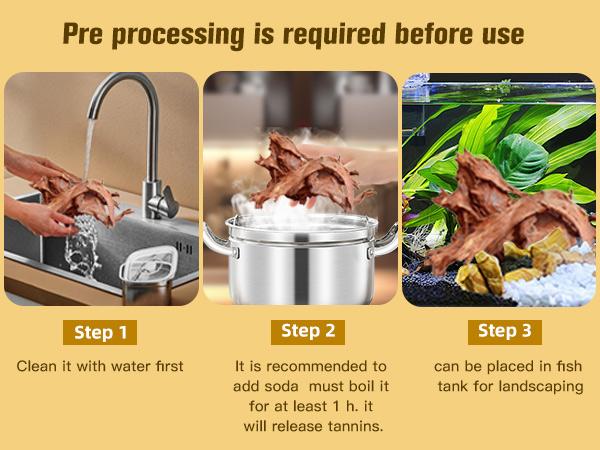 Pre processing is required before use

Step 1

Clean it with water first

Step 2

It is recommended to add soda must boil it for at least 1 h. it will release tannins.

Step 3

can be placed in fish tank for landscaping