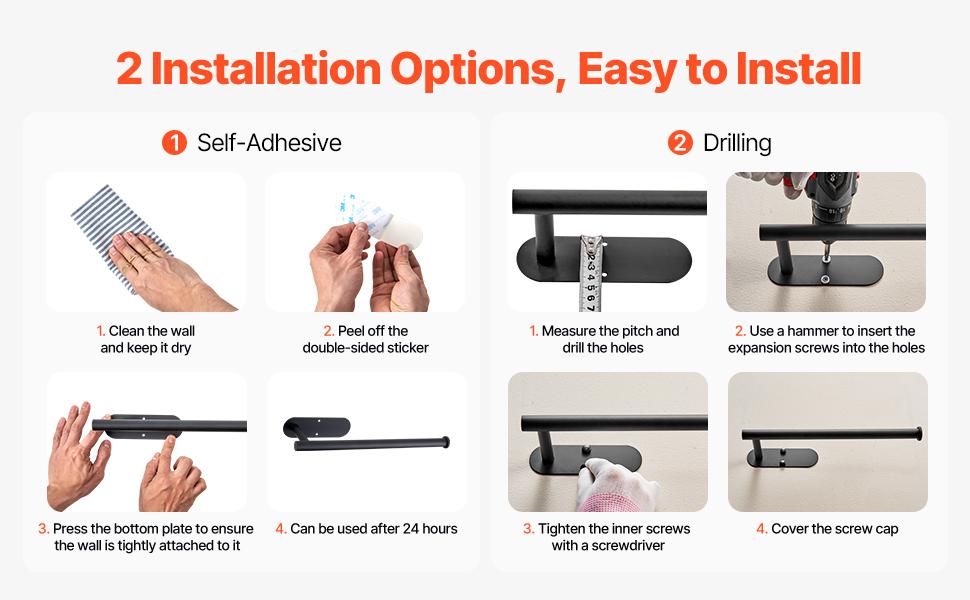 2 Installation Options, Easy to Install

1 Self-Adhesive

1. Clean the wall and keep it dry

2. Peel off the double-sided sticker

3. Press the bottom plate to ensure the wall is tightly attached to it

4. Can be used after 24 hours

2 Drilling

2 3 4 5 6 7

1. Measure the pitch and drill the holes

2. Use a hammer to insert the expansion screws into the holes

3. Tighten the inner screws with a screwdriver

4. Cover the screw cap