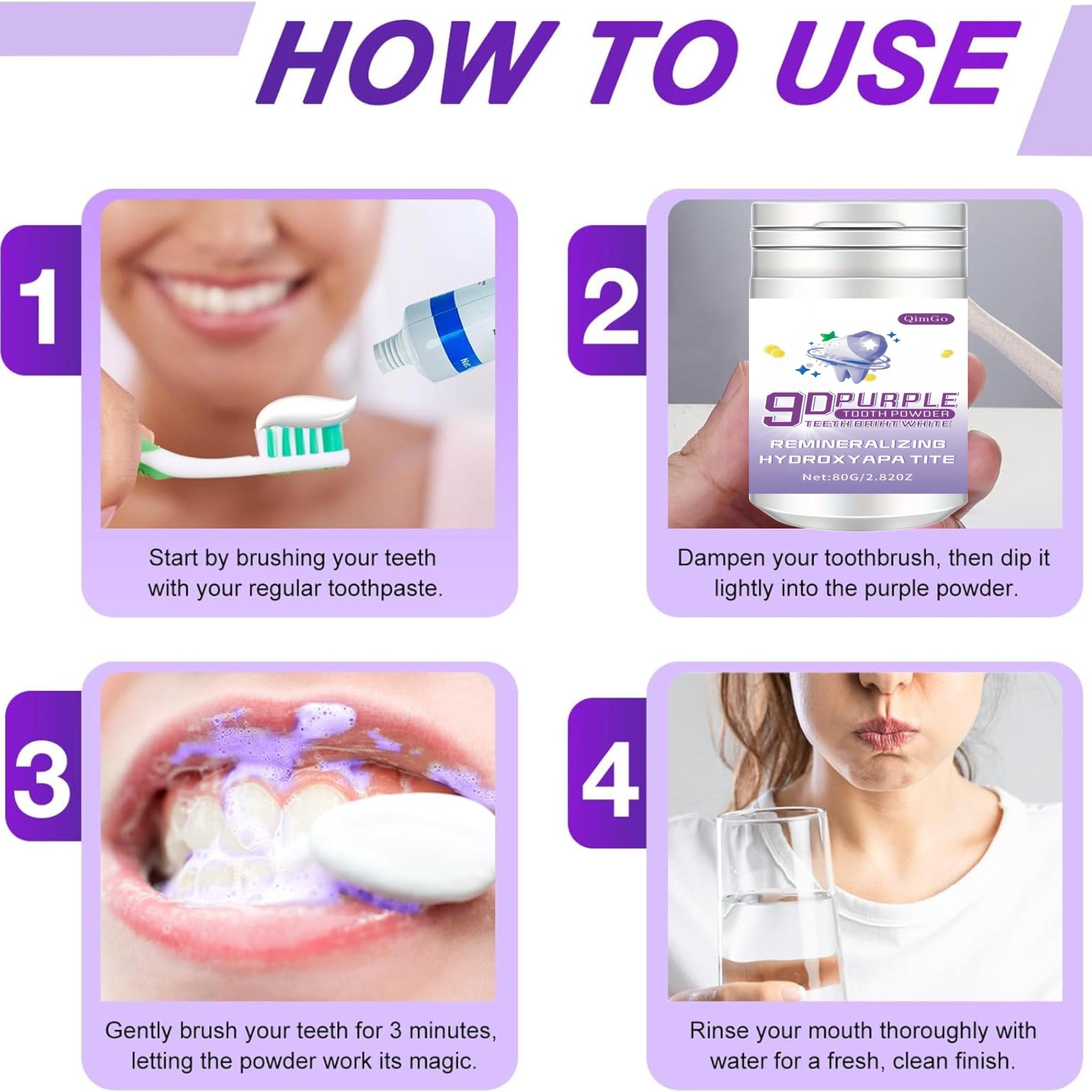 HOW TO USE

1

Start by brushing your teeth with your regular toothpaste.

2

QimGo

9D PURPLE
TOOTH POWDER
TEETH BRIHT WHITE
REMINERALIZING
HYDROXYAPA TITE
Net:80G/2.82OZ

Dampen your toothbrush, then dip it lightly into the purple powder.

3

Gently brush your teeth for 3 minutes, letting the powder work its magic.

4

Rinse your mouth thoroughly with water for a fresh, clean finish.