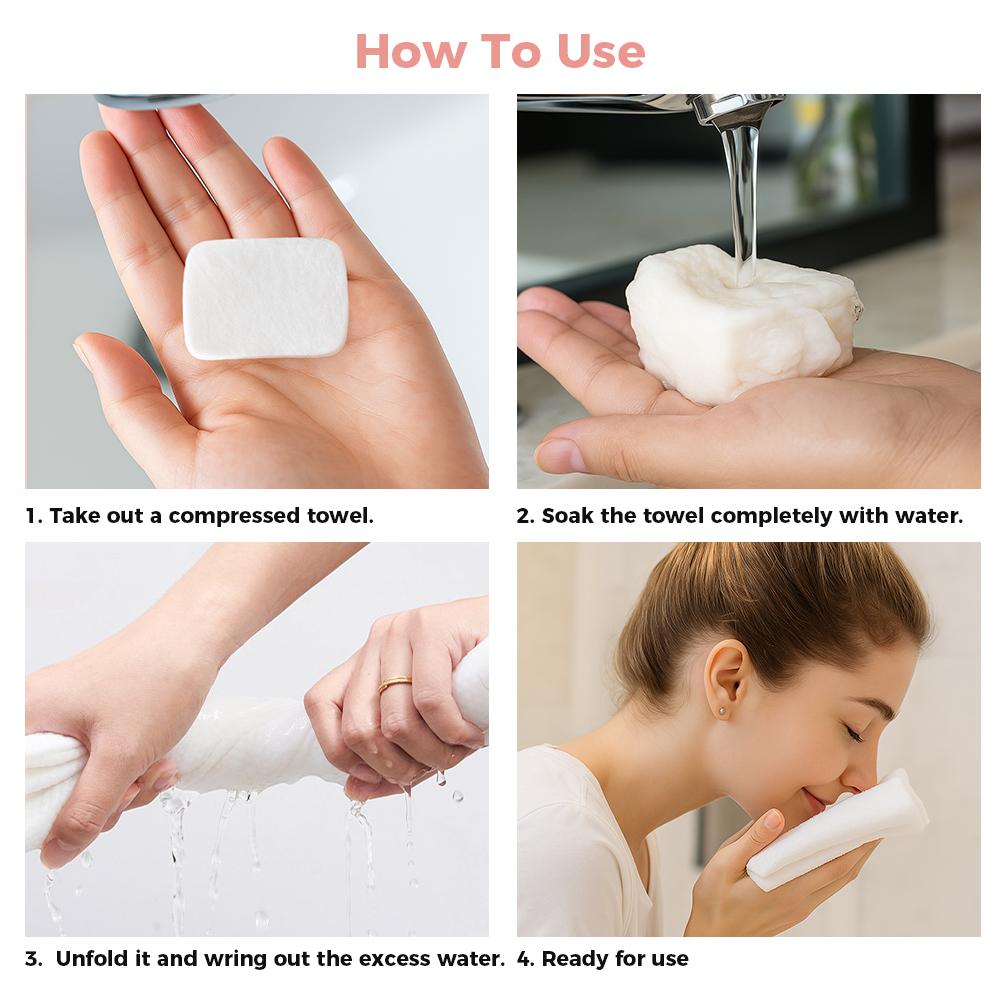 How To Use

1. Take out a compressed towel.

2. Soak the towel completely with water.

3. Unfold it and wring out the excess water.

4. Ready for use