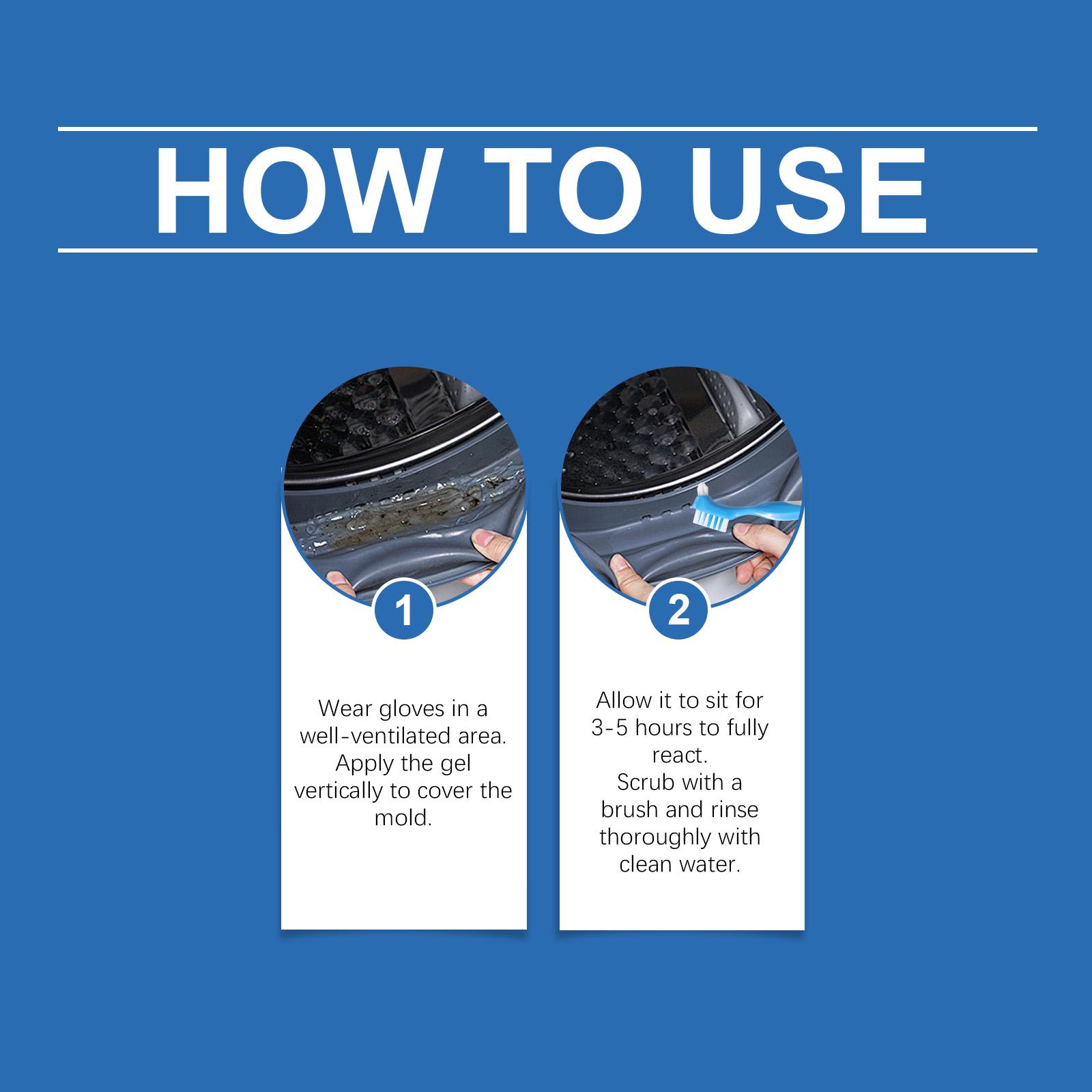 HOW TO USE

1

Wear gloves in a well-ventilated area. Apply the gel vertically to cover the mold.

2

Allow it to sit for 3-5 hours to fully react.
Scrub with a brush and rinse thoroughly with clean water.