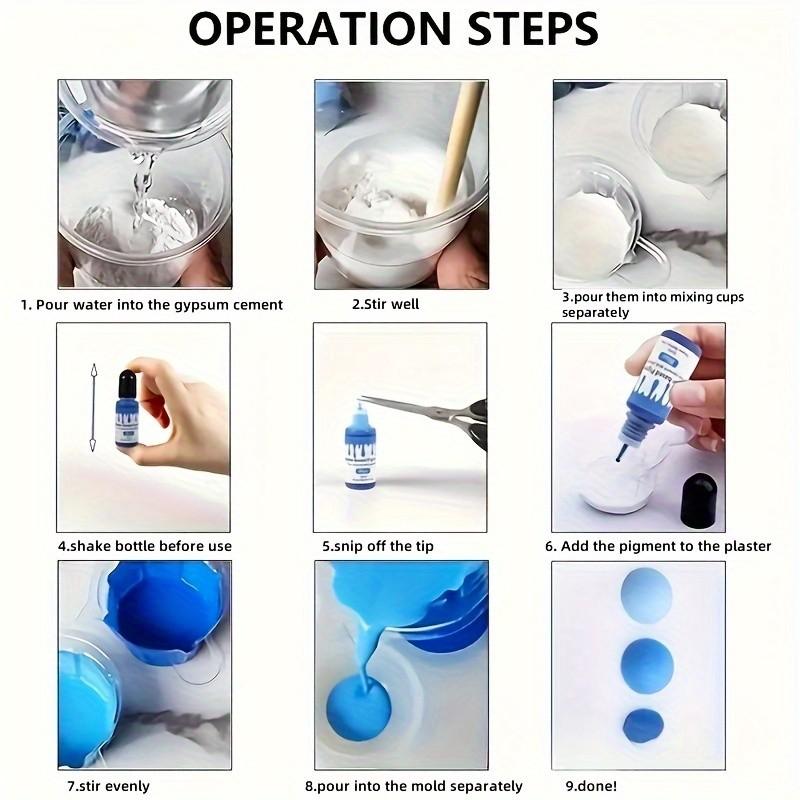 OPERATION STEPS

1. Pour water into the gypsum cement

2.Stir well

3.pour them into mixing cups separately

4.shake bottle before use

5.snip off the tip

6. Add the pigment to the plaster

7.stir evenly

8.pour into the mold separately

9.done!