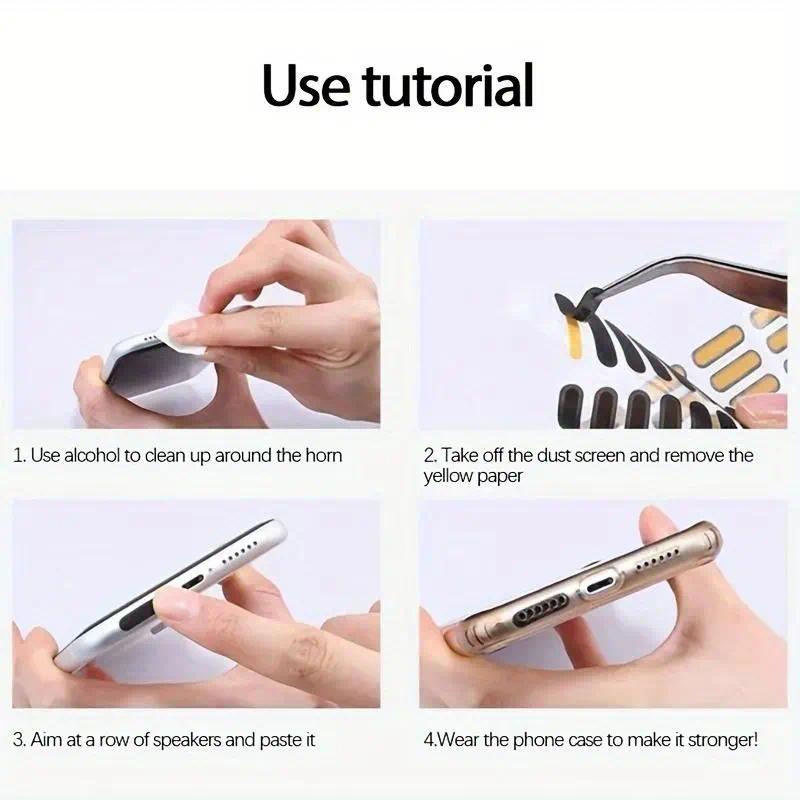 Use tutorial

1. Use alcohol to clean up around the horn

2. Take off the dust screen and remove the yellow paper

3. Aim at a row of speakers and paste it

4.Wear the phone case to make it stronger!