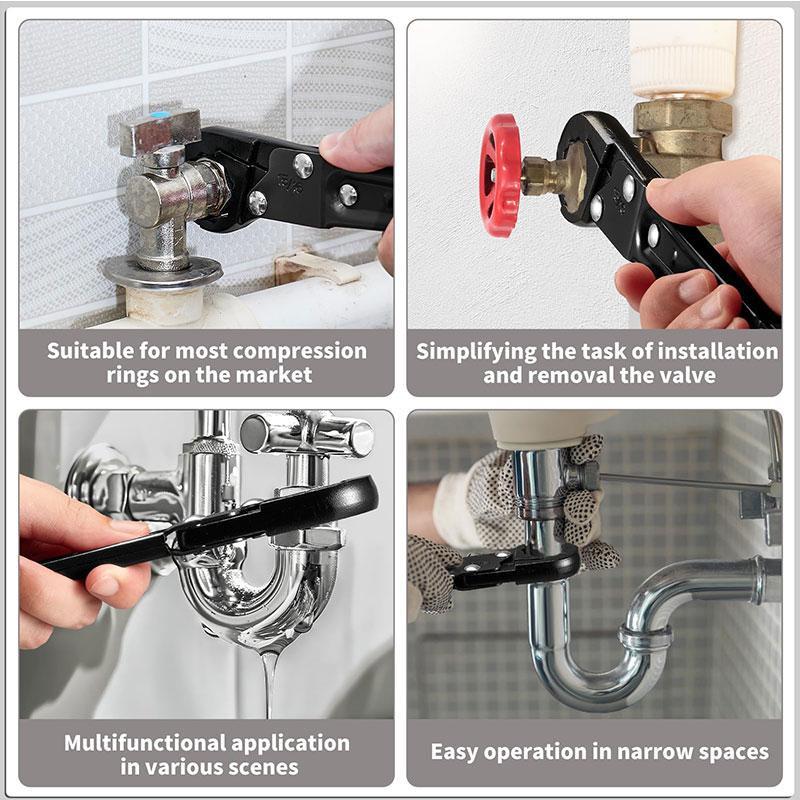 Suitable for most compression rings on the market

Simplifying the task of installation and removal the valve

Multifunctional application in various scenes

Easy operation in narrow spaces