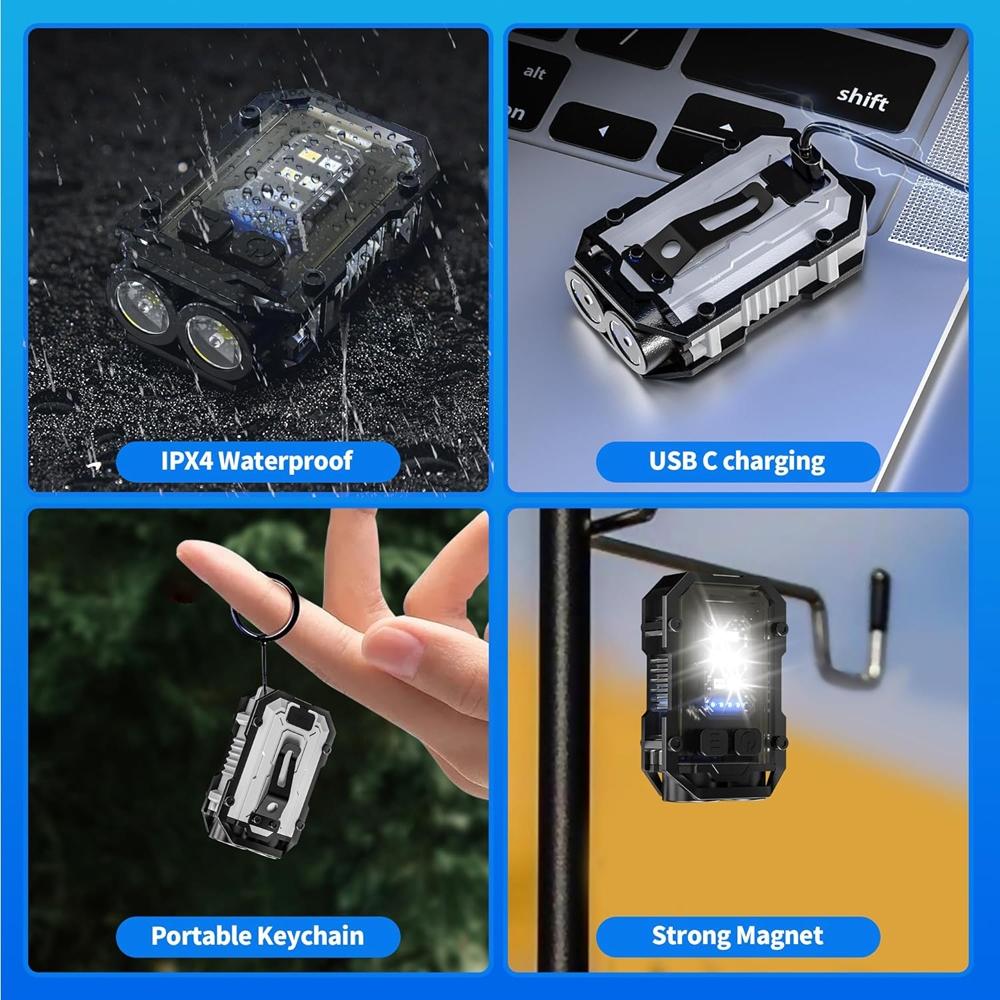 IPX4 Waterproof

alt
shift

USB C charging

Portable Keychain

Strong Magnet