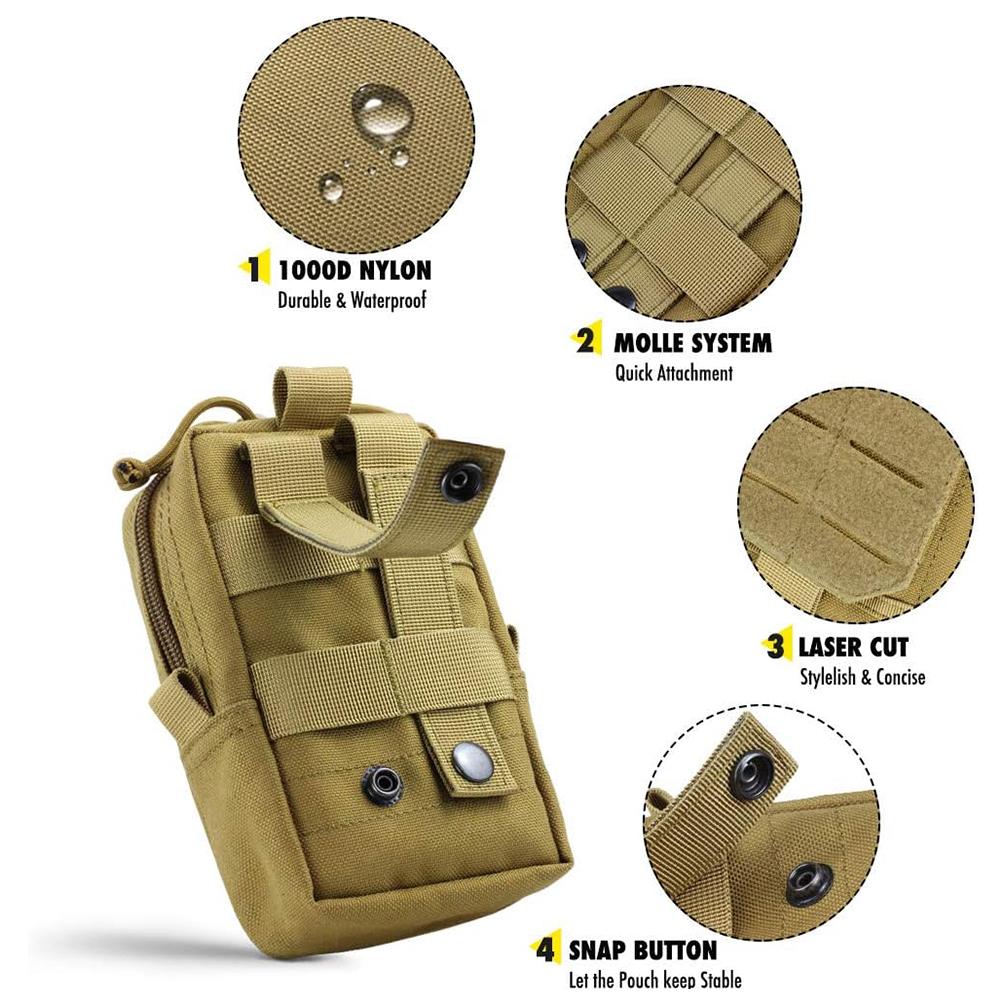 1 1000D NYLON
Durable & Waterproof

2 MOLLE SYSTEM
Quick Attachment

3 LASER CUT
Stylelish & Concise

4 SNAP BUTTON
Let the Pouch keep Stable