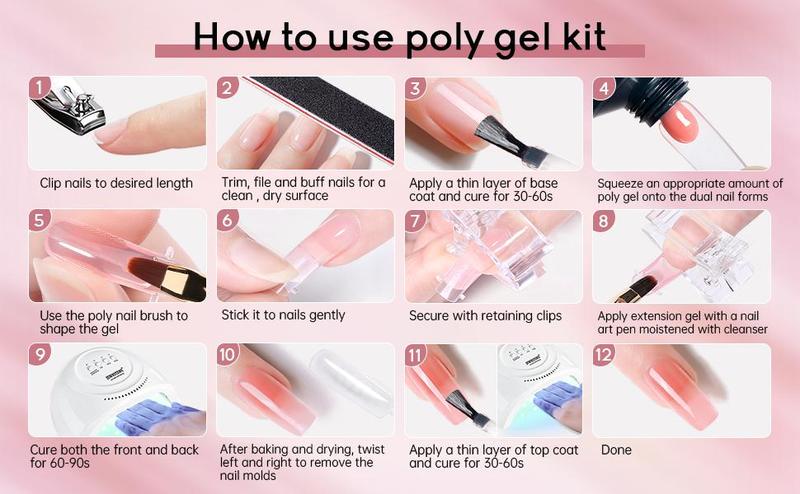 How to use poly gel kit

1
Clip nails to desired length

2
Trim, file and buff nails for a clean , dry surface

3
Apply a thin layer of base coat and cure for 30-60s

4
Squeeze an appropriate amount of poly gel onto the dual nail forms

5
Use the poly nail brush to shape the gel

6
Stick it to nails gently

7
Secure with retaining clips

8
Apply extension gel with a nail art pen moistened with cleanser

9
Cure both the front and back for 60-90s

10
After baking and drying, twist left and right to remove the nail molds

11
Apply a thin layer of top coat and cure for 30-60s

12
Done