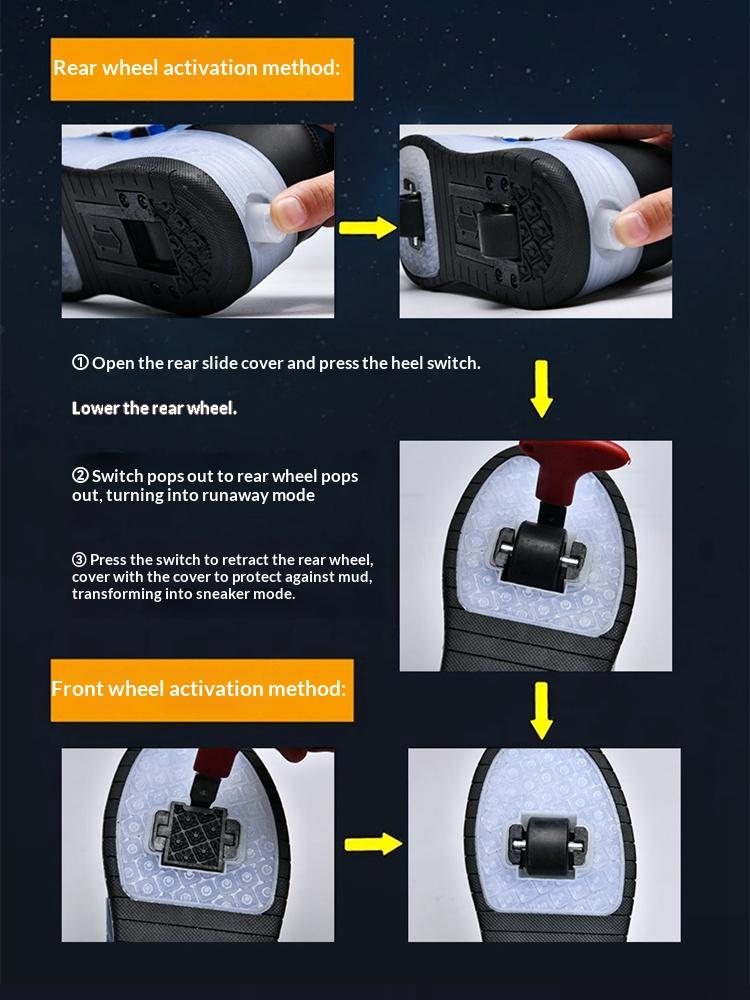 Rear wheel activation method:

① Open the rear slide cover and press the heel switch.

Lower the rear wheel.

② Switch pops out to rear wheel pops out, turning into runaway mode

③ Press the switch to retract the rear wheel, cover with the cover to protect against mud, transforming into sneaker mode.

Front wheel activation method: