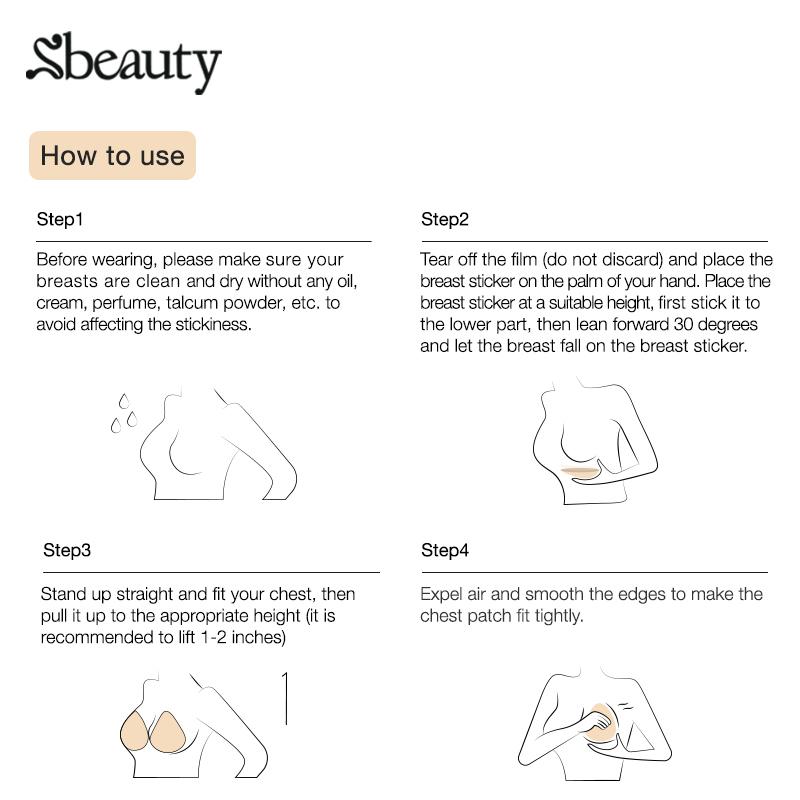 Sbeauty

How to use

Step1

Before wearing, please make sure your breasts are clean and dry without any oil, cream, perfume, talcum powder, etc. to avoid affecting the stickiness.

Step2

Tear off the film (do not discard) and place the breast sticker on the palm of your hand. Place the breast sticker at a suitable height, first stick it to the lower part, then lean forward 30 degrees and let the breast fall on the breast sticker.

Step3

Stand up straight and fit your chest, then pull it up to the appropriate height (it is recommended to lift 1-2 inches)

Step4

Expel air and smooth the edges to make the chest patch fit tightly.