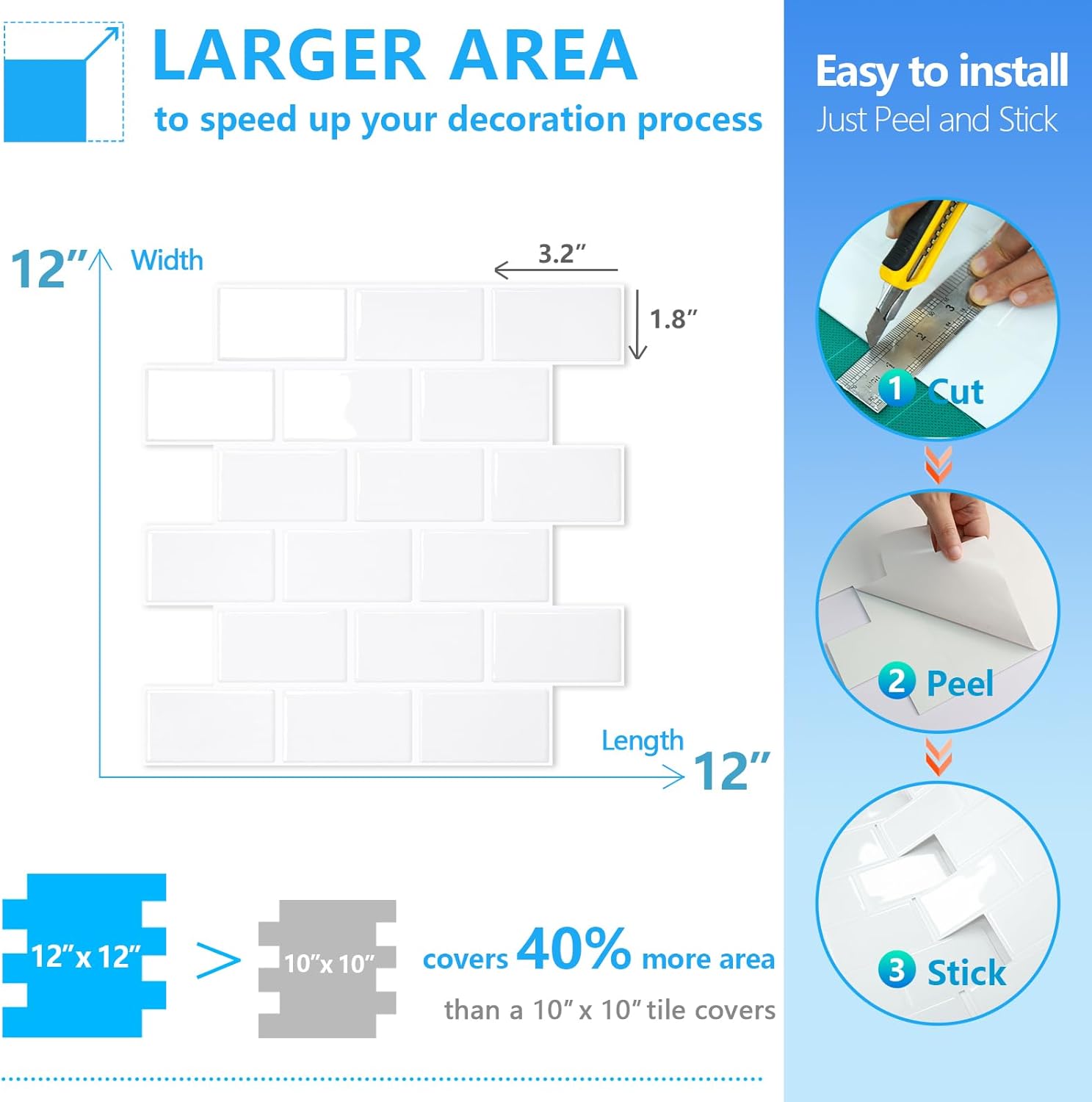 LARGER AREA
to speed up your decoration process

12″ Width

3.2″

1.8″

Length
12″

12″x 12″ > 10″x 10″

covers 40% more area
than a 10″ x 10″ tile covers

Easy to install
Just Peel and Stick

1 Cut

2 Peel

3 Stick