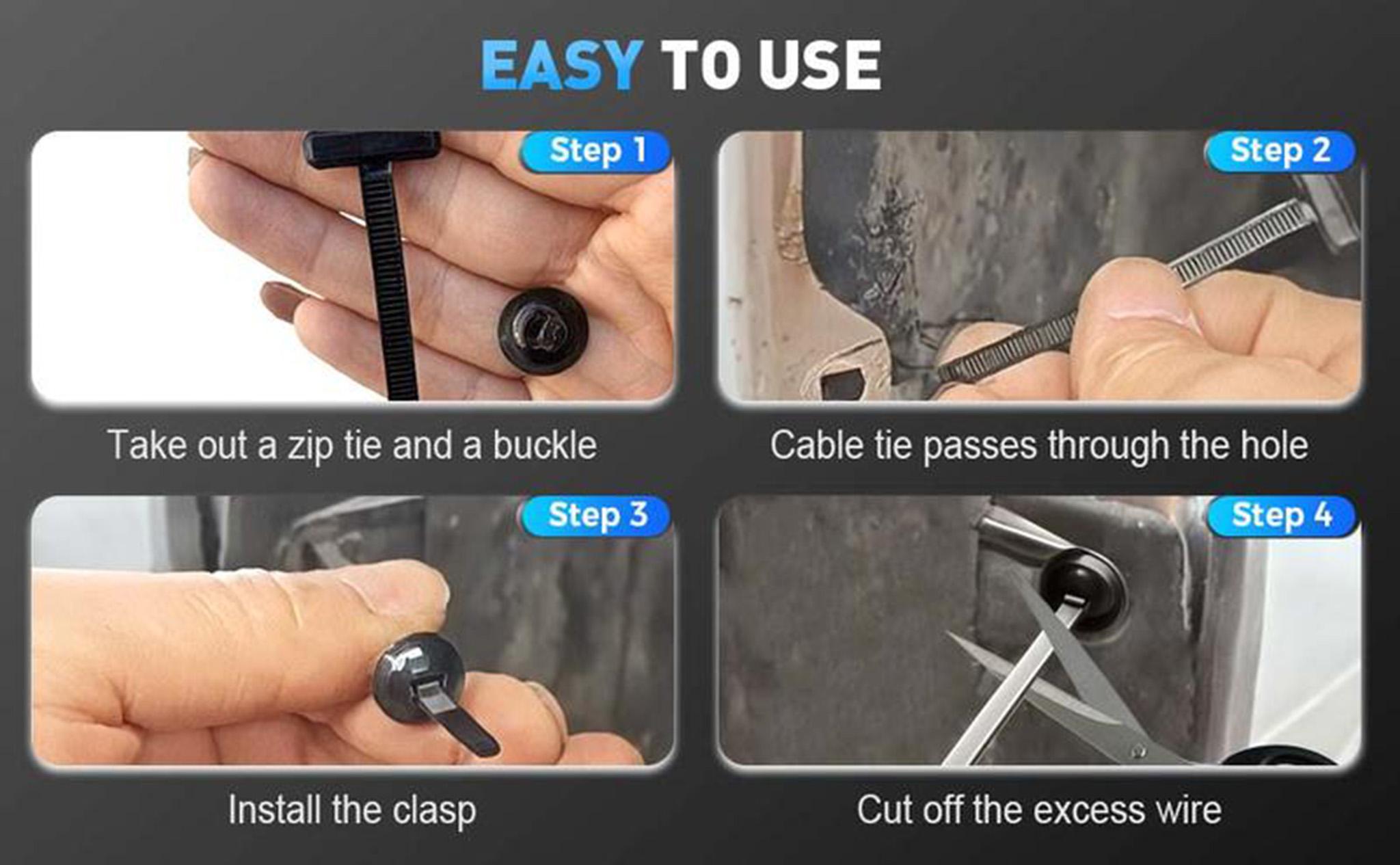 EASY TO USE

Step 1

Take out a zip tie and a buckle

Step 2

Cable tie passes through the hole

Step 3

Install the clasp

Step 4

Cut off the excess wire