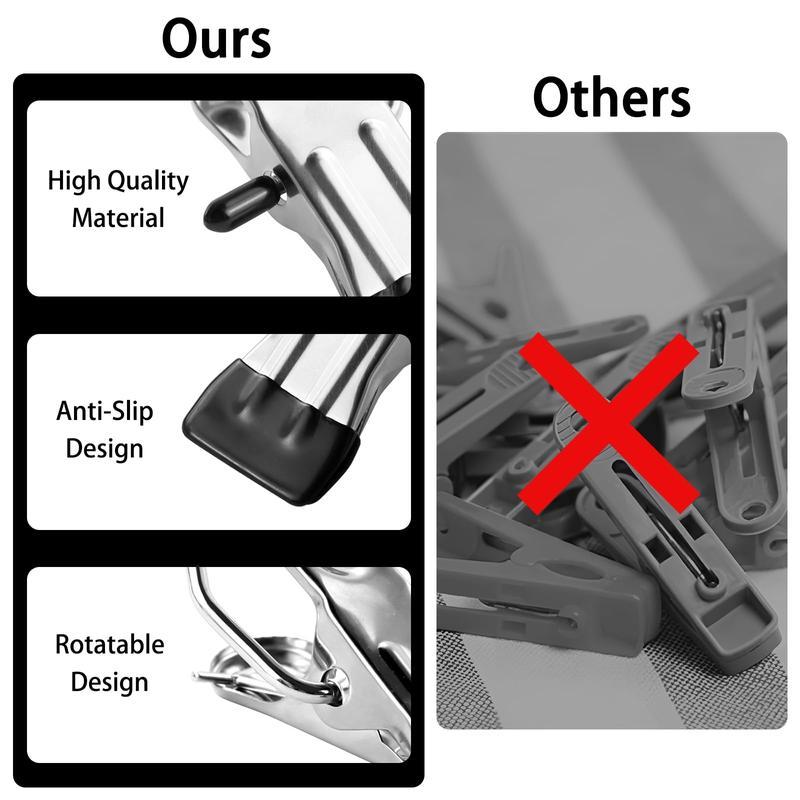 Ours

High Quality Material

Anti-Slip Design

Rotatable Design

Others