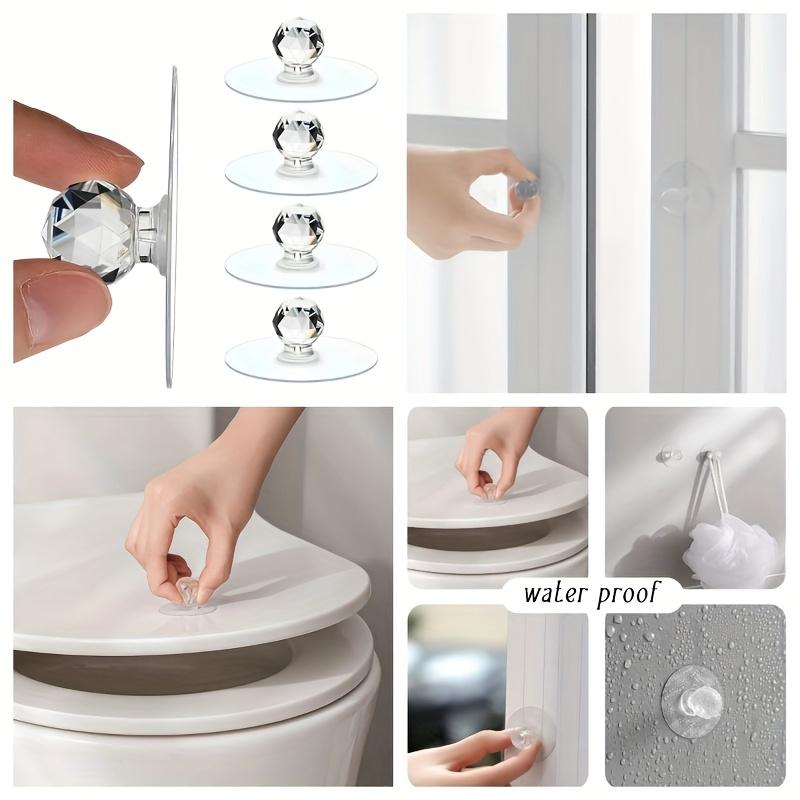 water proof