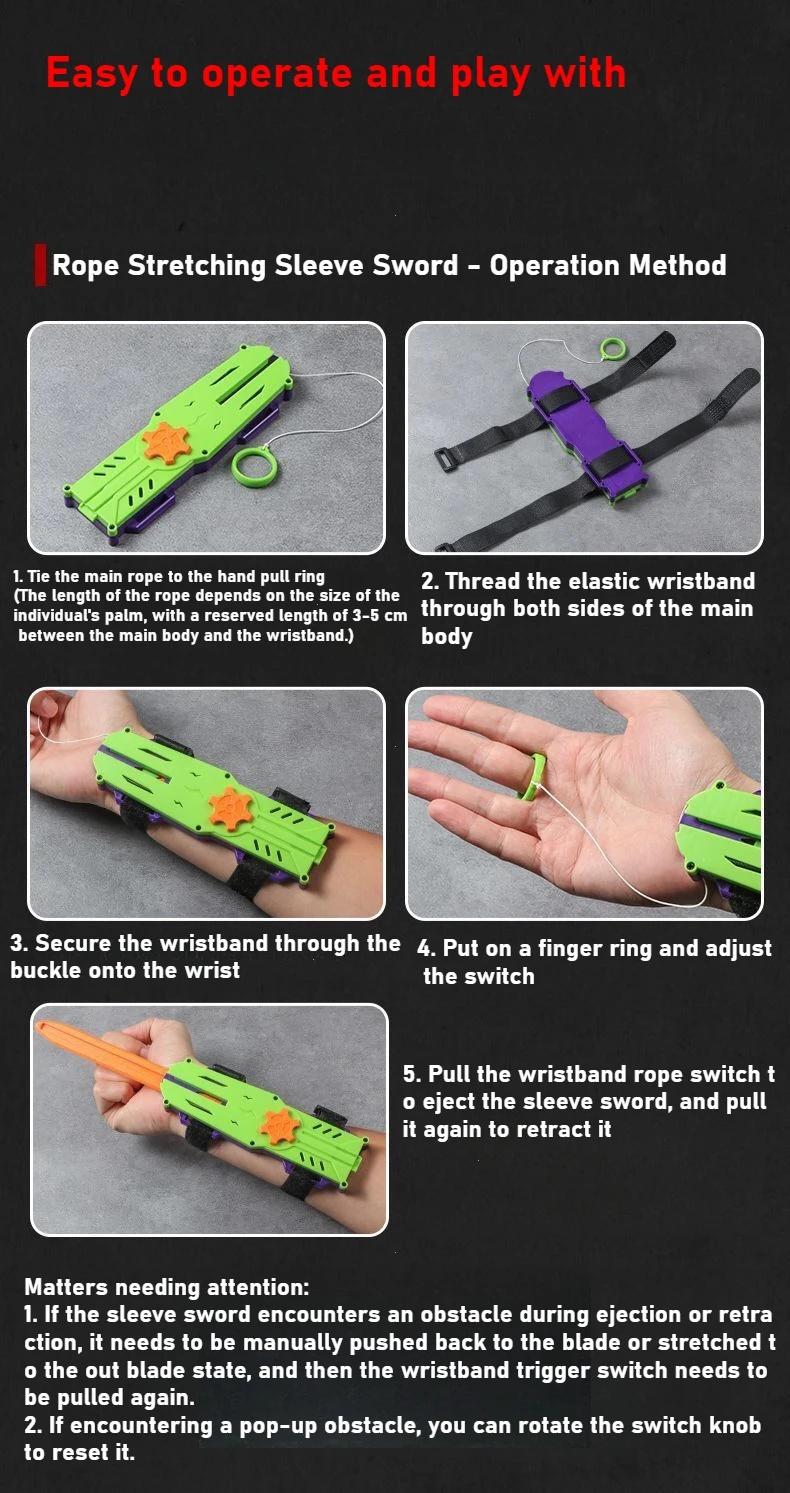 Easy to operate and play with

Rope Stretching Sleeve Sword - Operation Method

1. Tie the main rope to the hand pull ring (The length of the rope depends on the size of the individual's palm, with a reserved length of 3-5 cm between the main body and the wristband.)

2. Thread the elastic wristband through both sides of the main body

3. Secure the wristband through the buckle onto the wrist

4. Put on a finger ring and adjust the switch

5. Pull the wristband rope switch t o eject the sleeve sword, and pull it again to retract it

Matters needing attention:
1. If the sleeve sword encounters an obstacle during ejection or retra ction, it needs to be manually pushed back to the blade or stretched t o the out blade state, and then the wristband trigger switch needs to be pulled again.
2. If encountering a pop-up obstacle, you can rotate the switch knob to reset it.